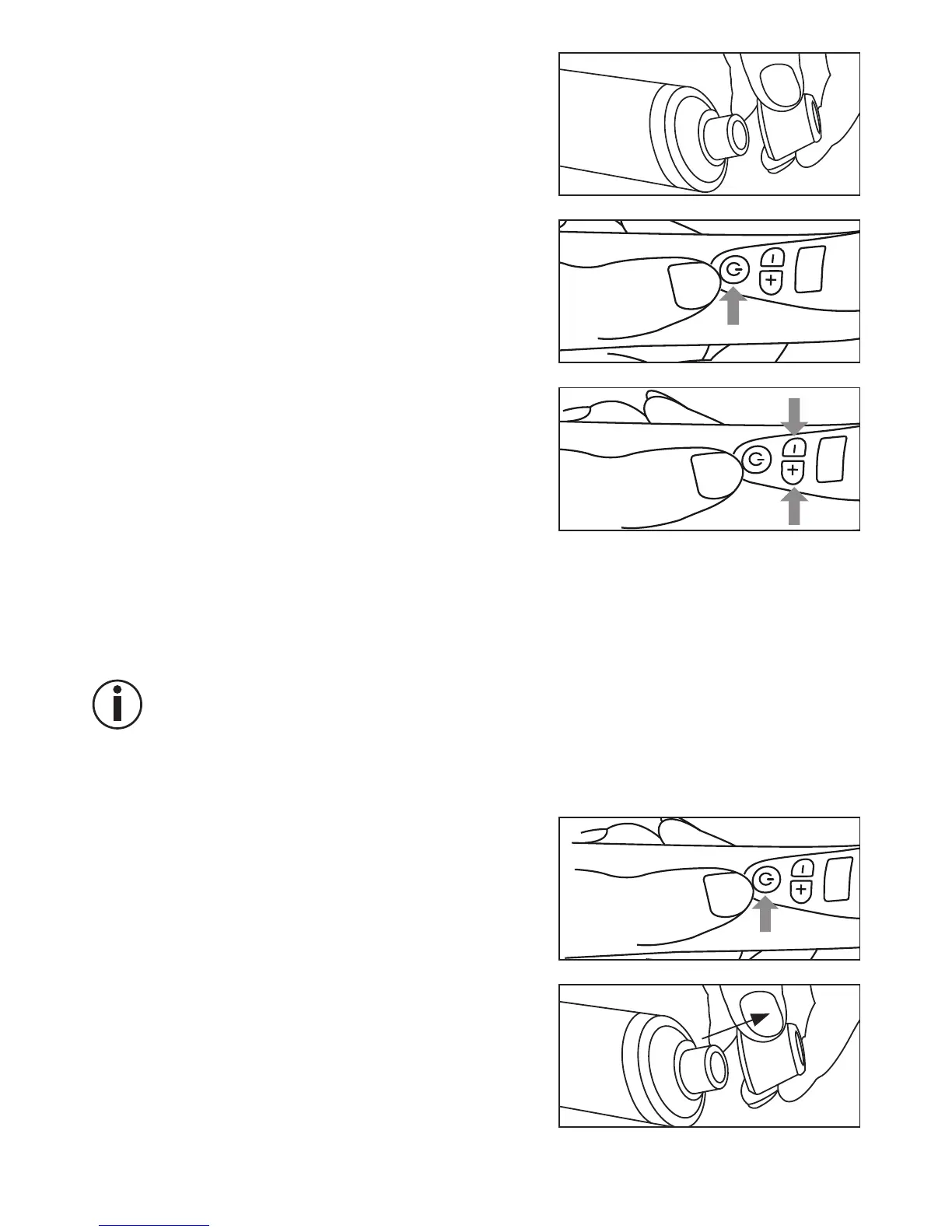 +

+

+