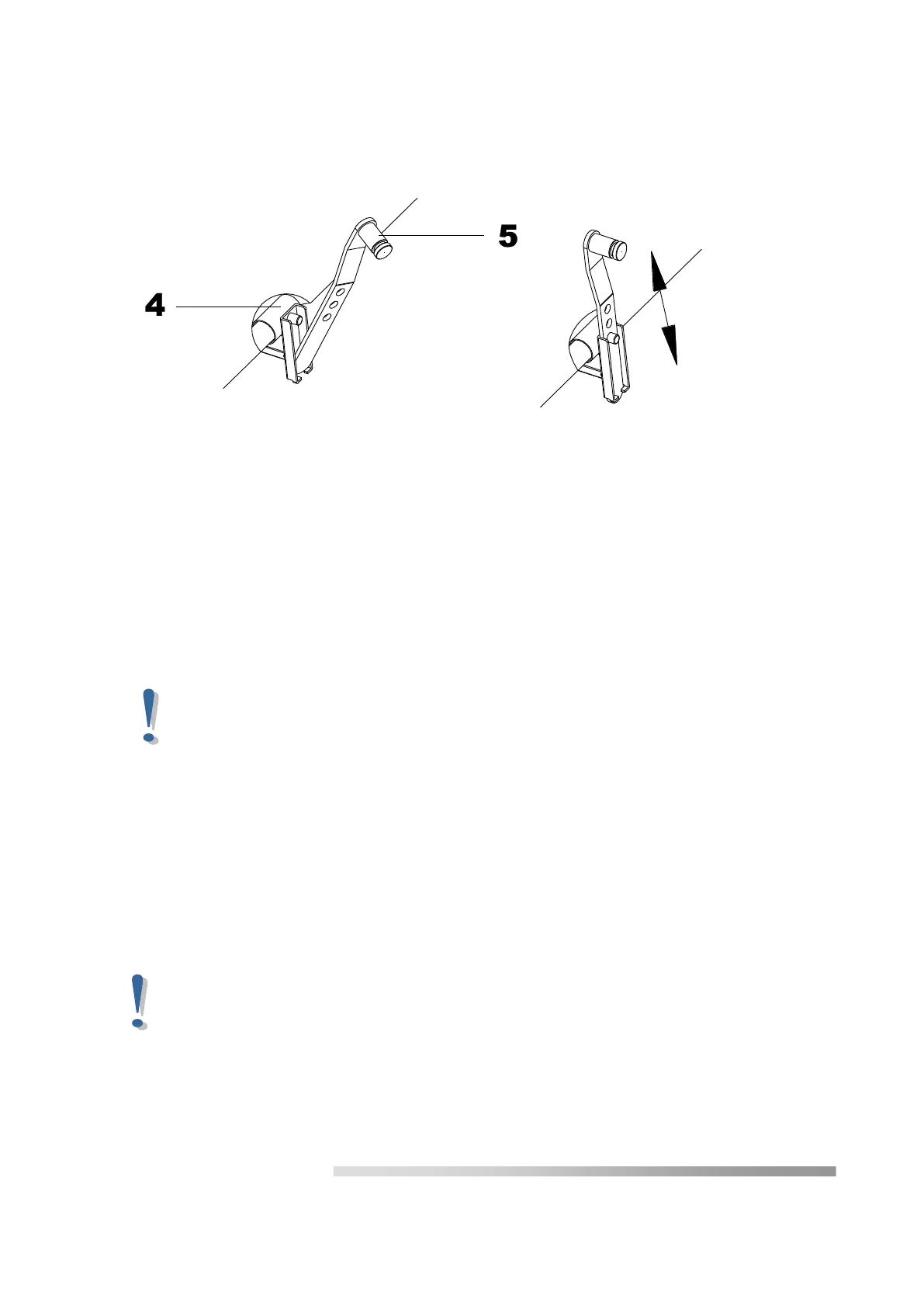 4

5