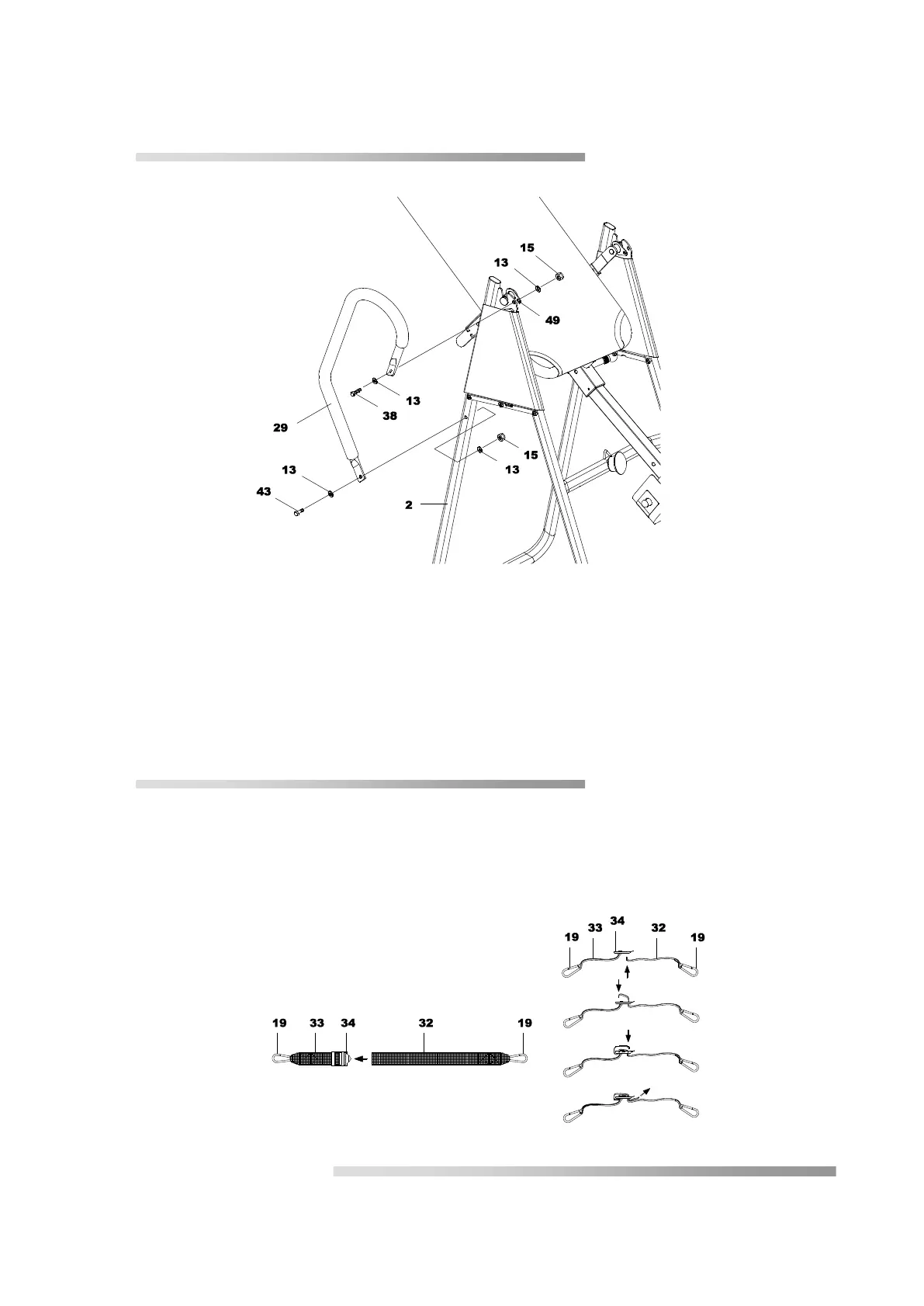 15
13
49
13
38
29
15
13
13
43
2

34
19 33 32 19

19 33 34 32 19