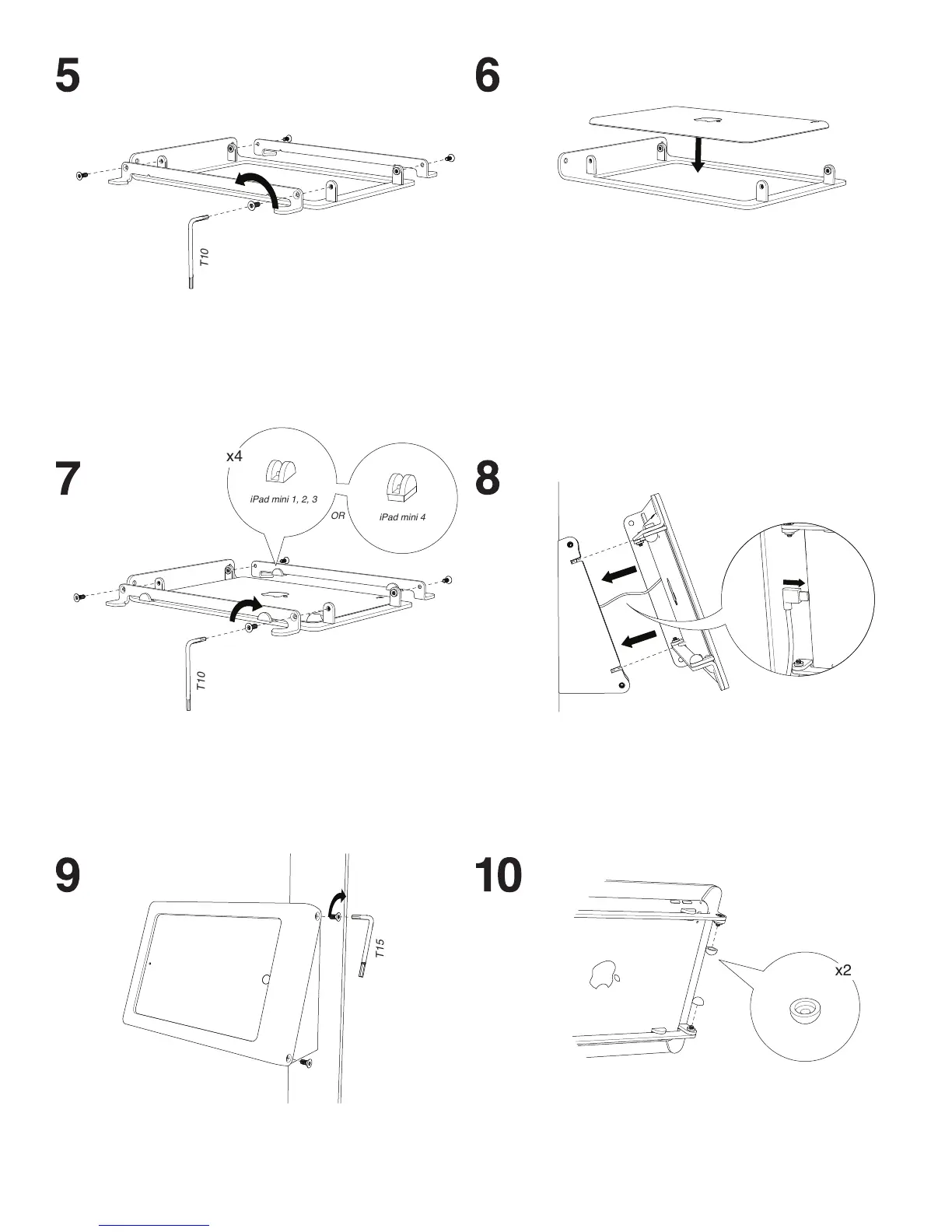 5

T10

6

7

x4

iPad mini 1, 2, 3

OR

iPad mini 4

T10

8

9

T15

10

x2