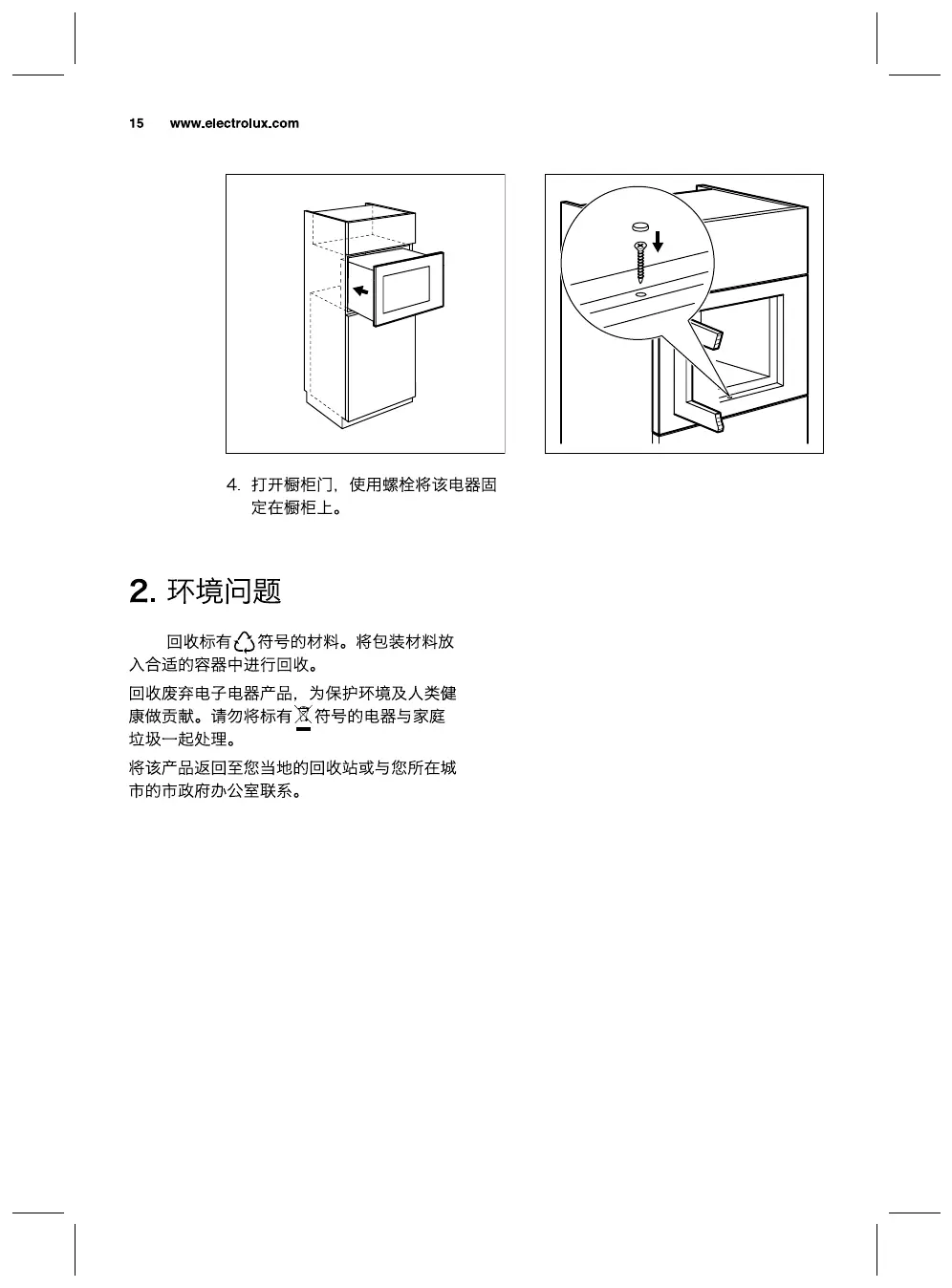 15 www.electrolux.com

4. 打开橱柜门，使用螺栓将该电器固定在橱柜上。

2. 环境问题

回收标有 符号的材料。将包装材料放入合适的容器中进行回收。

回收废弃电子电器产品，为保护环境及人类健康做贡献。请勿将标有 符号的电器与家庭垃圾一起处理。

将该产品返回至您当地的回收站或与您所在城市的市政府办公室联系。