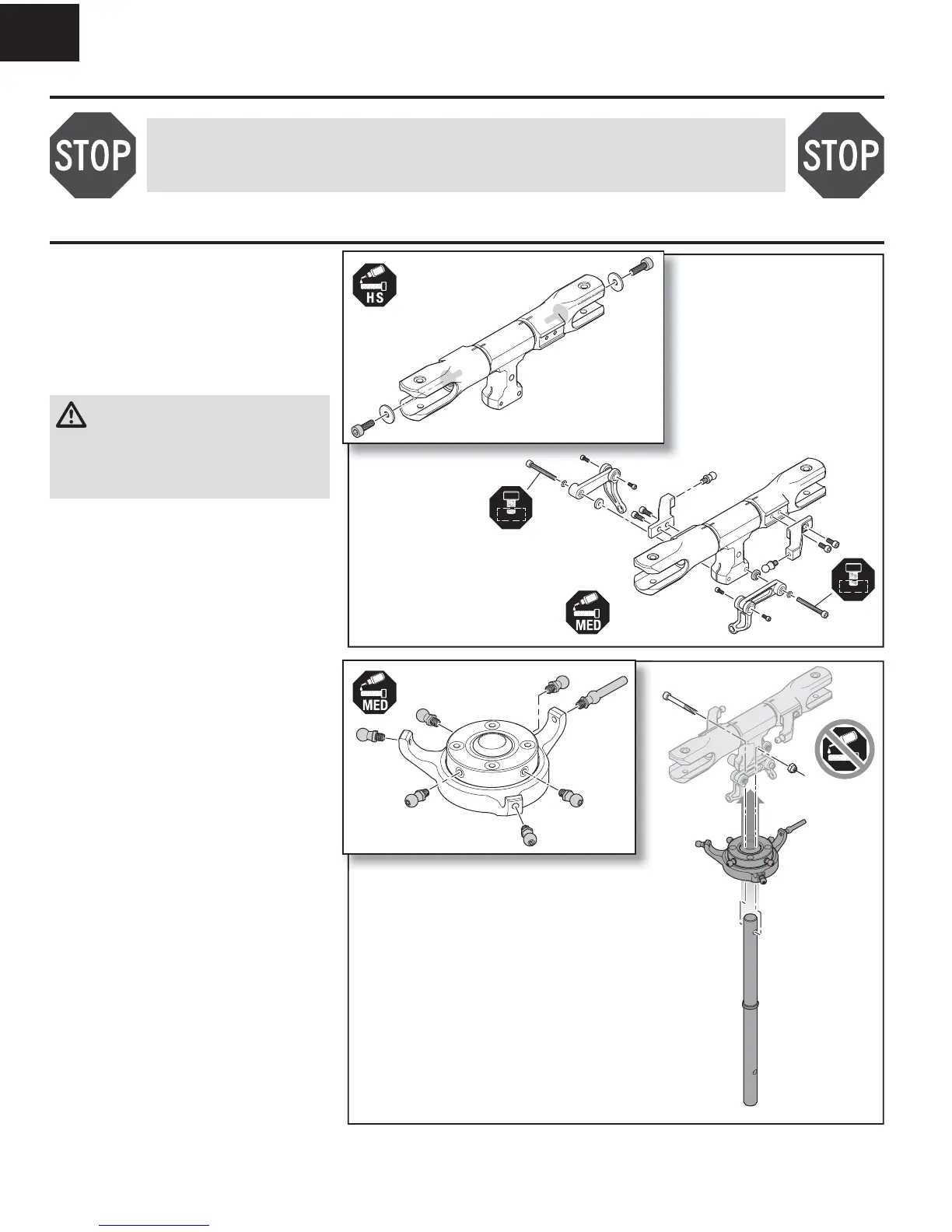 STOP

STOP

HS

MED

MED