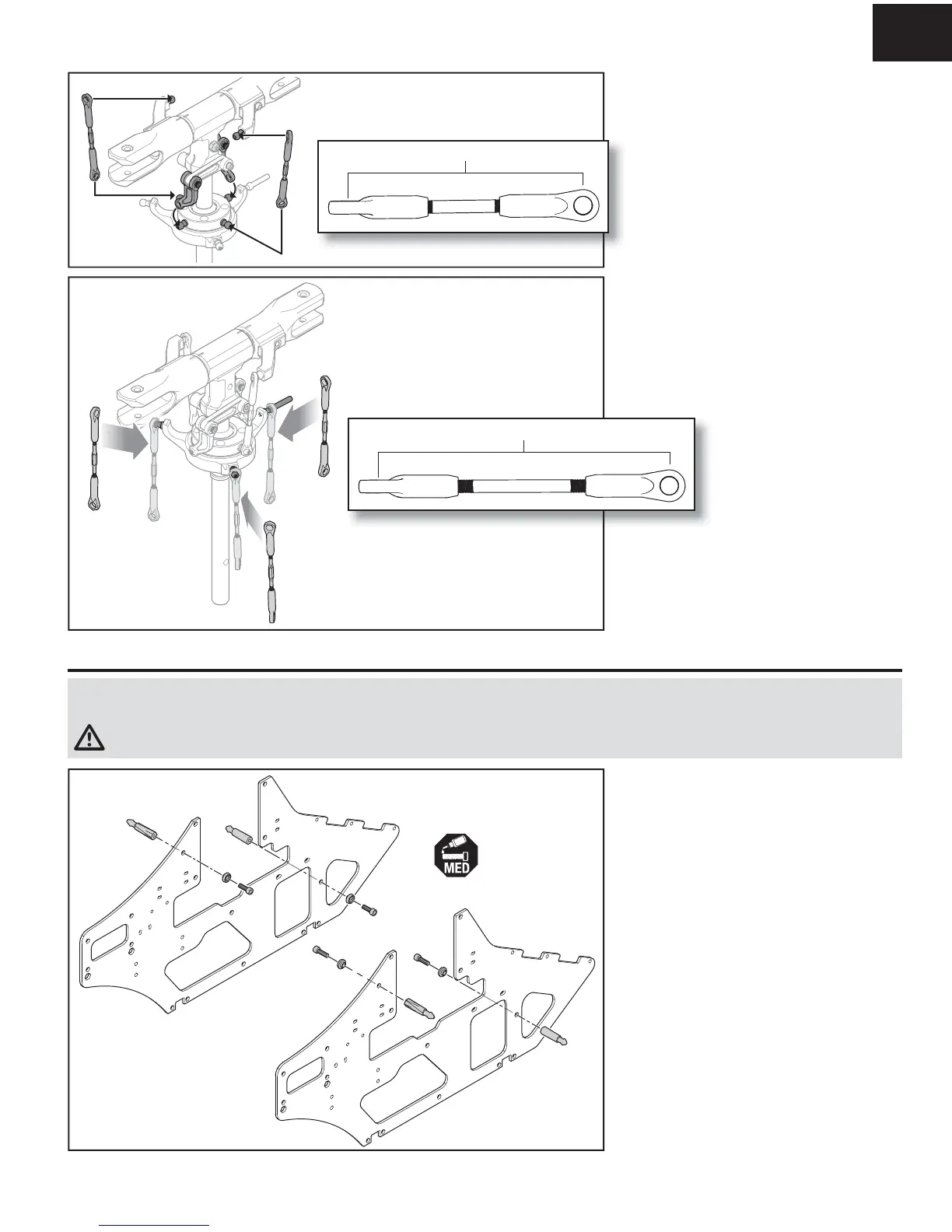 MED