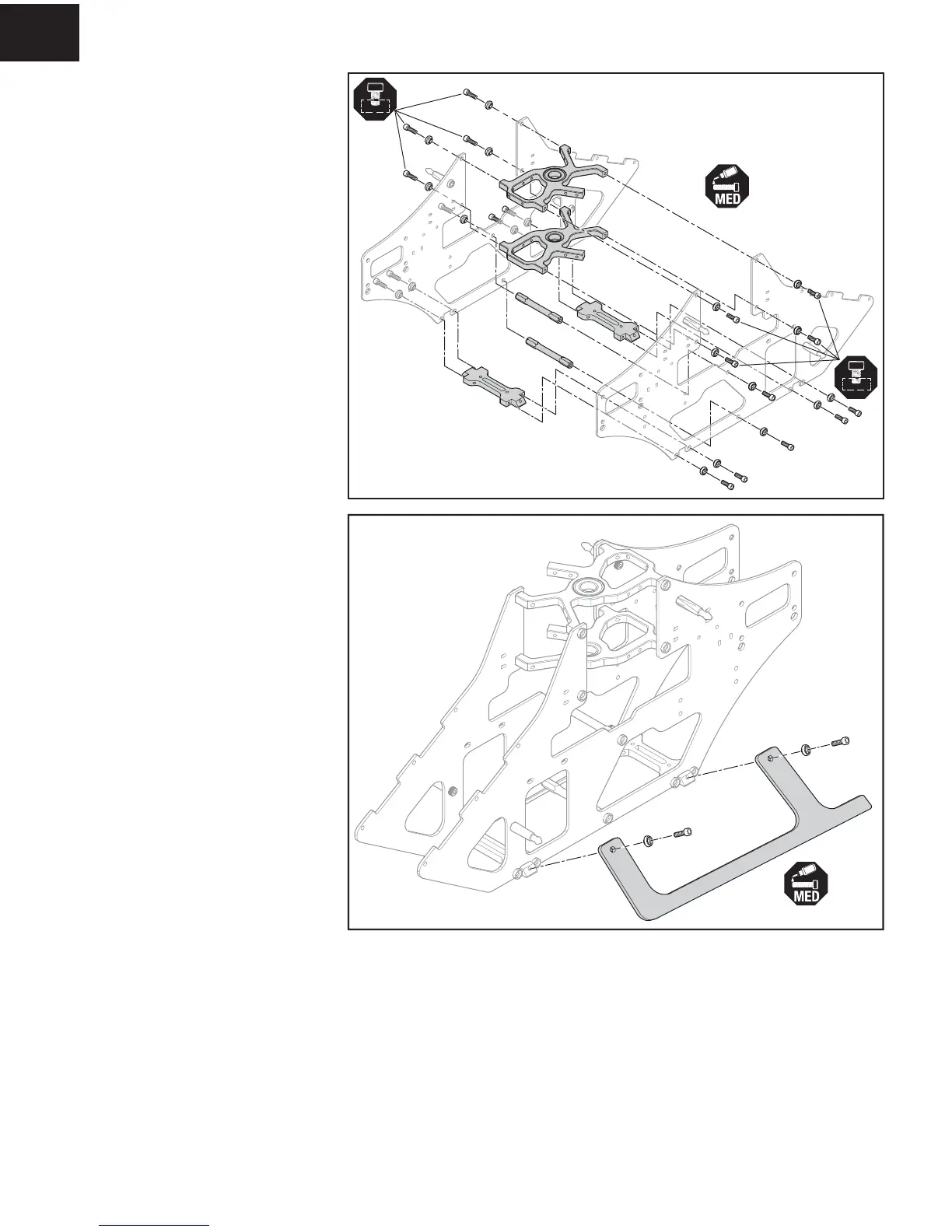 MED

MED