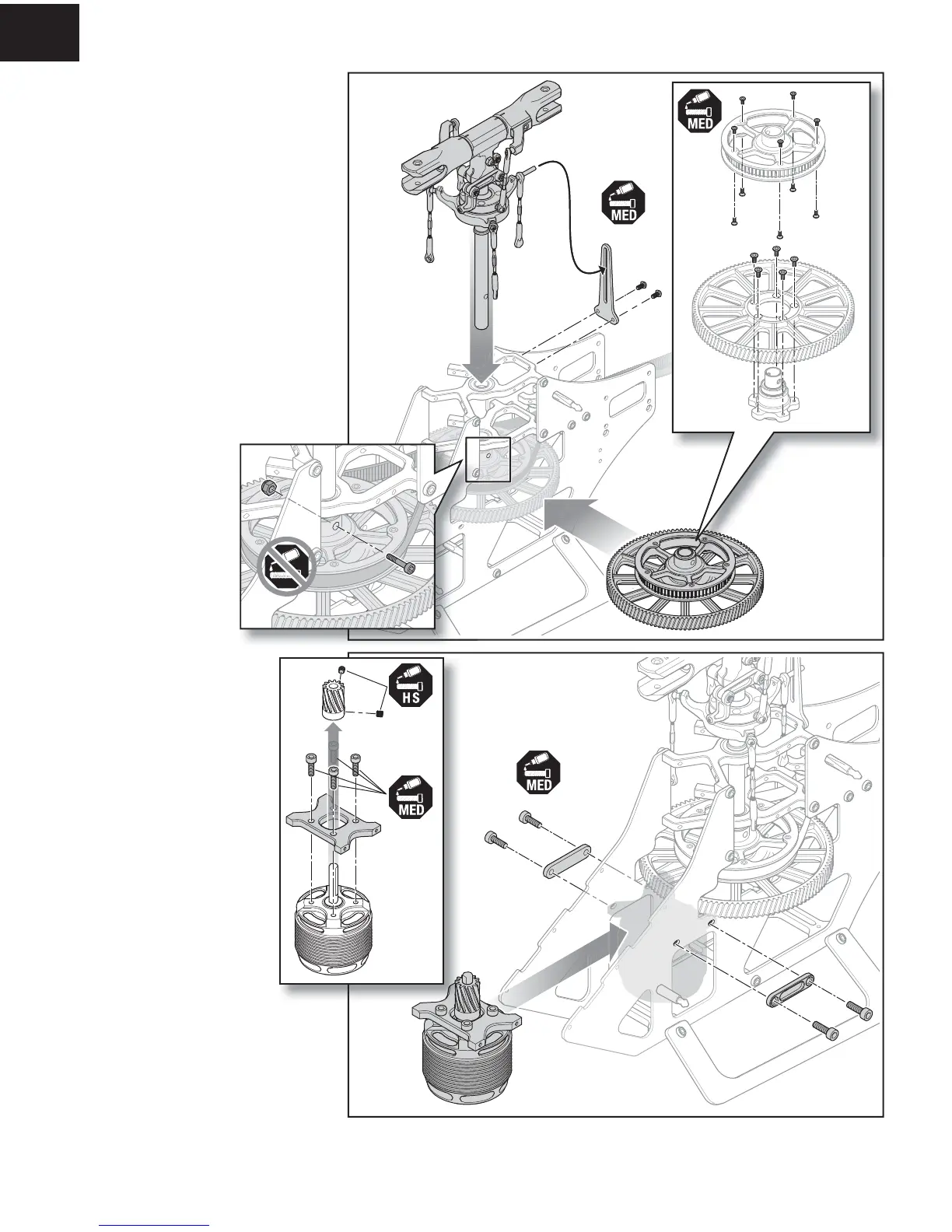 MED

MED

HS

MED

MED