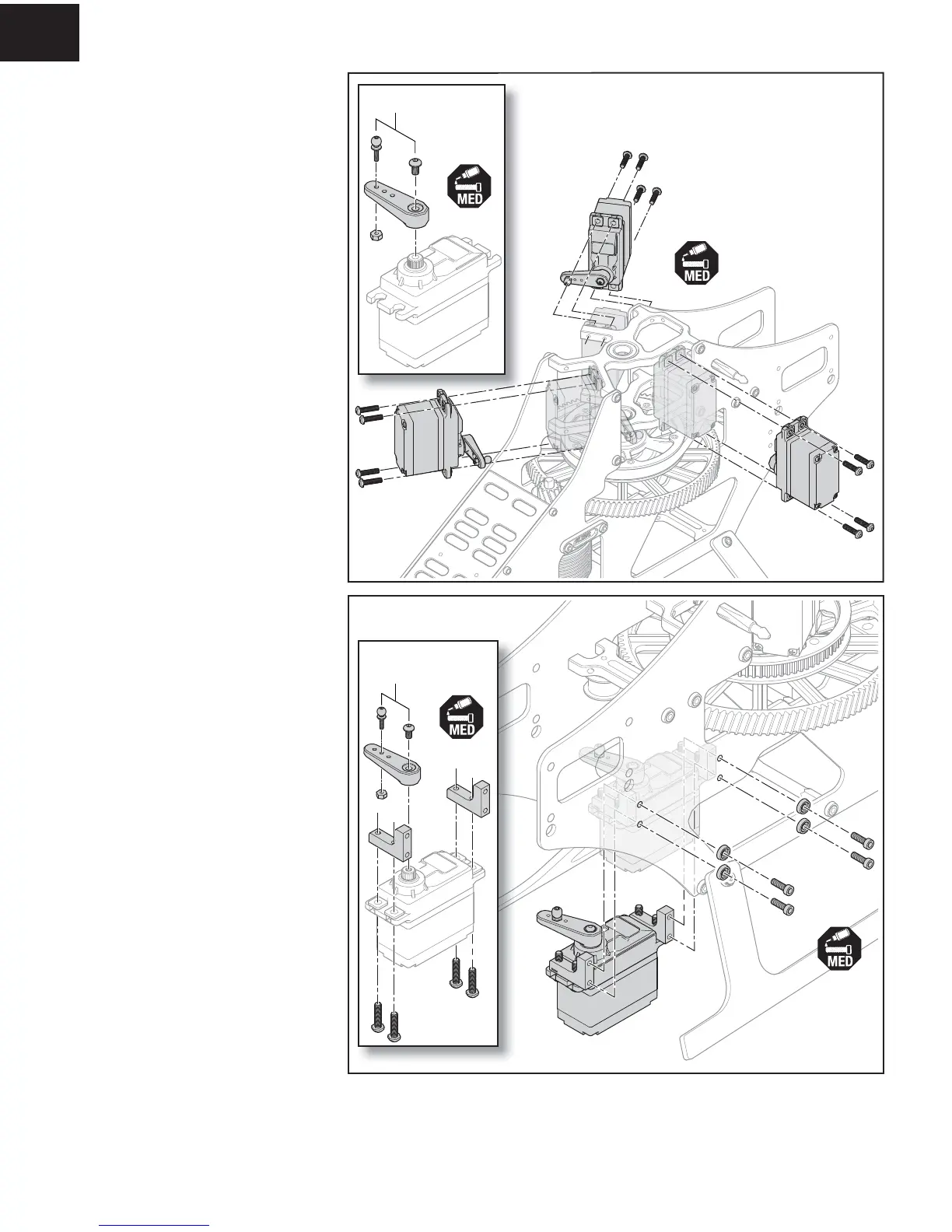 MED

MED

MED

MED