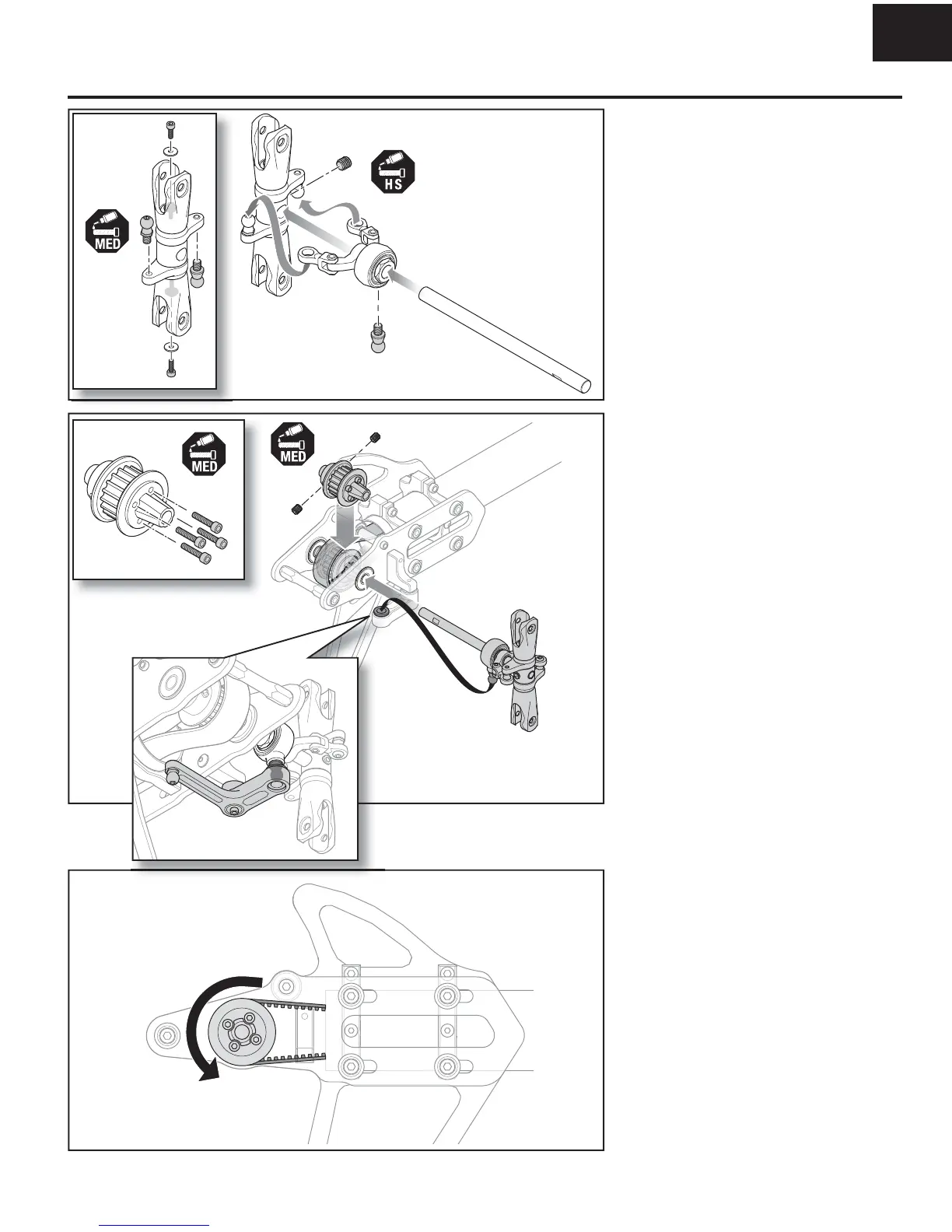 MED

HS

MED

MED