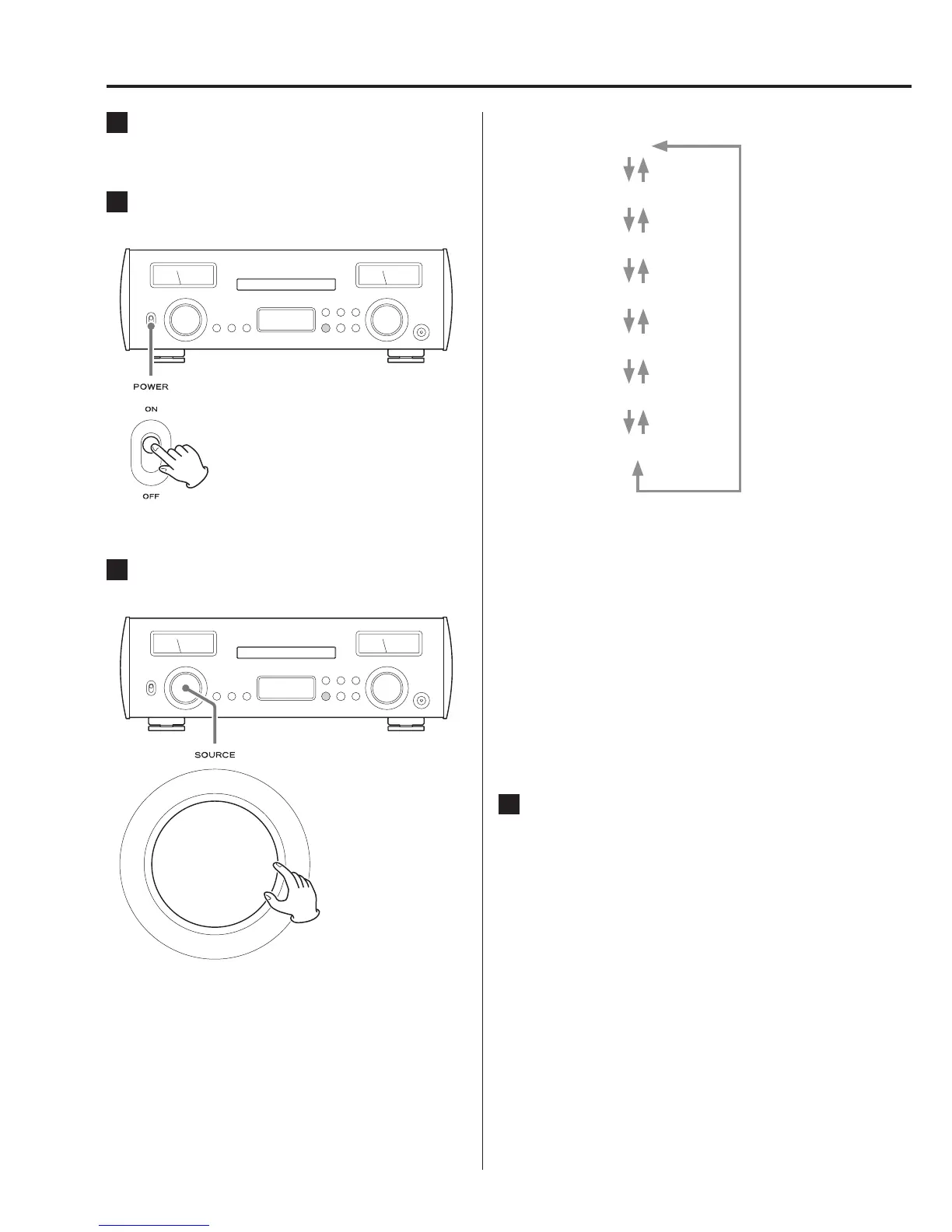 POWER

ON

OFF

SOURCE