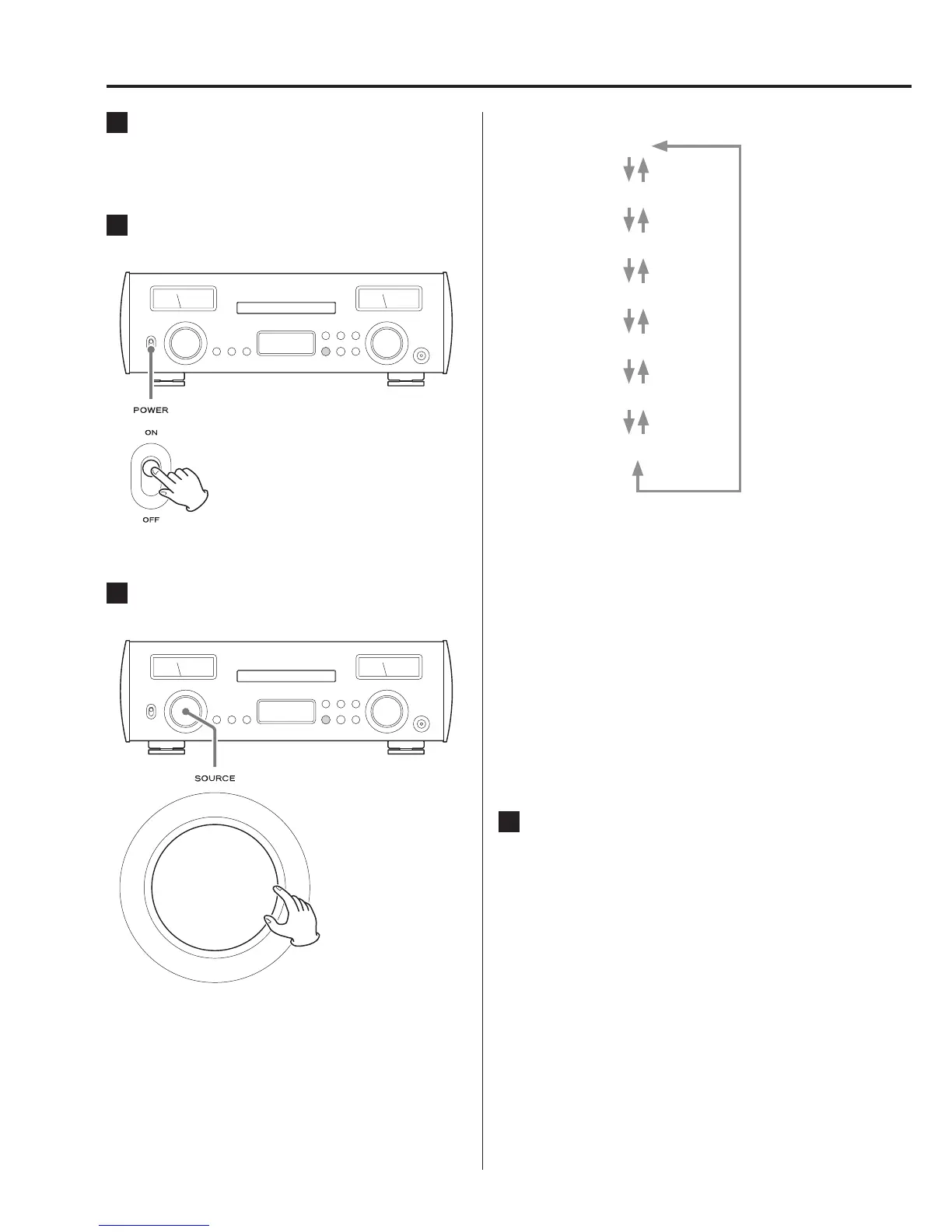 POWER

ON

OFF

SOURCE