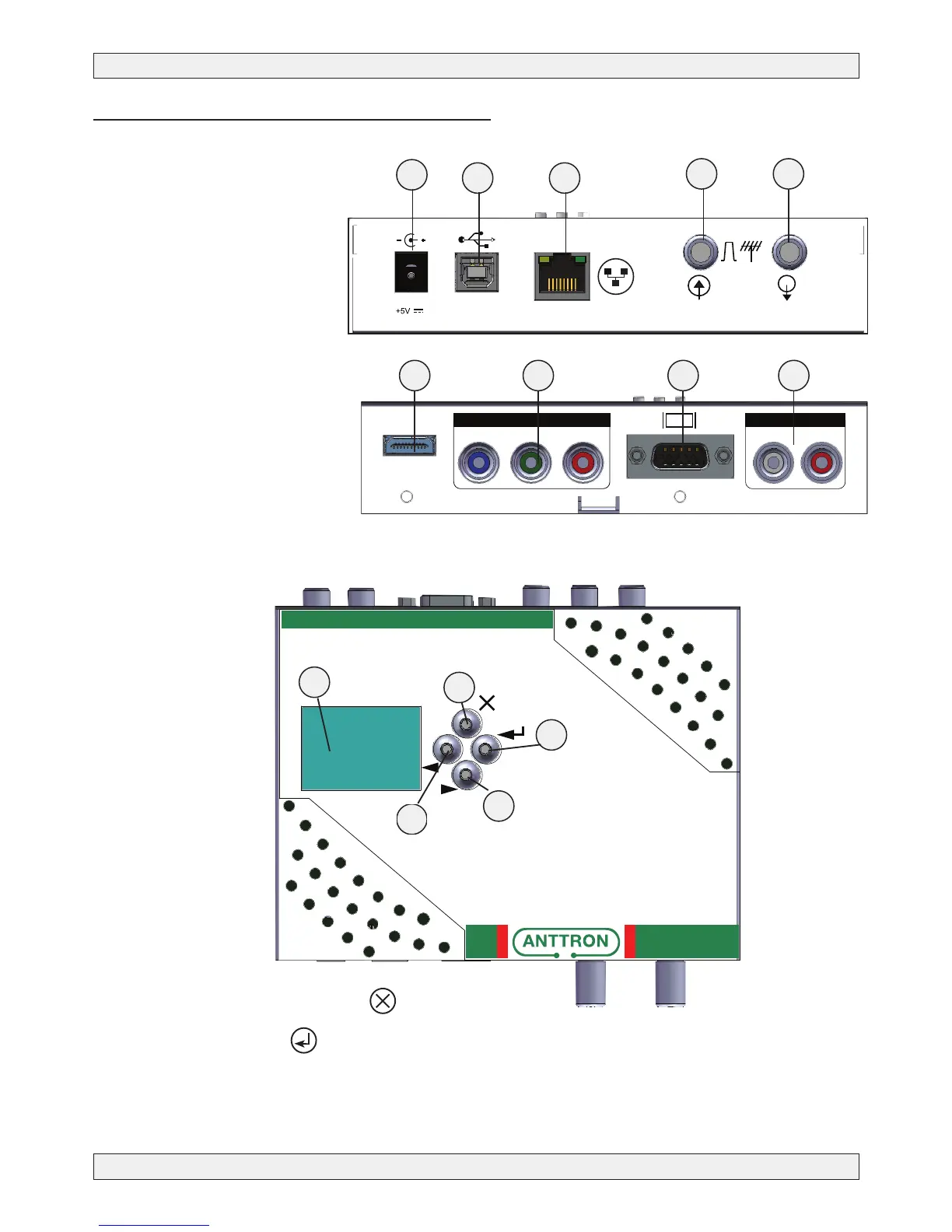 +5V

ANTTRON