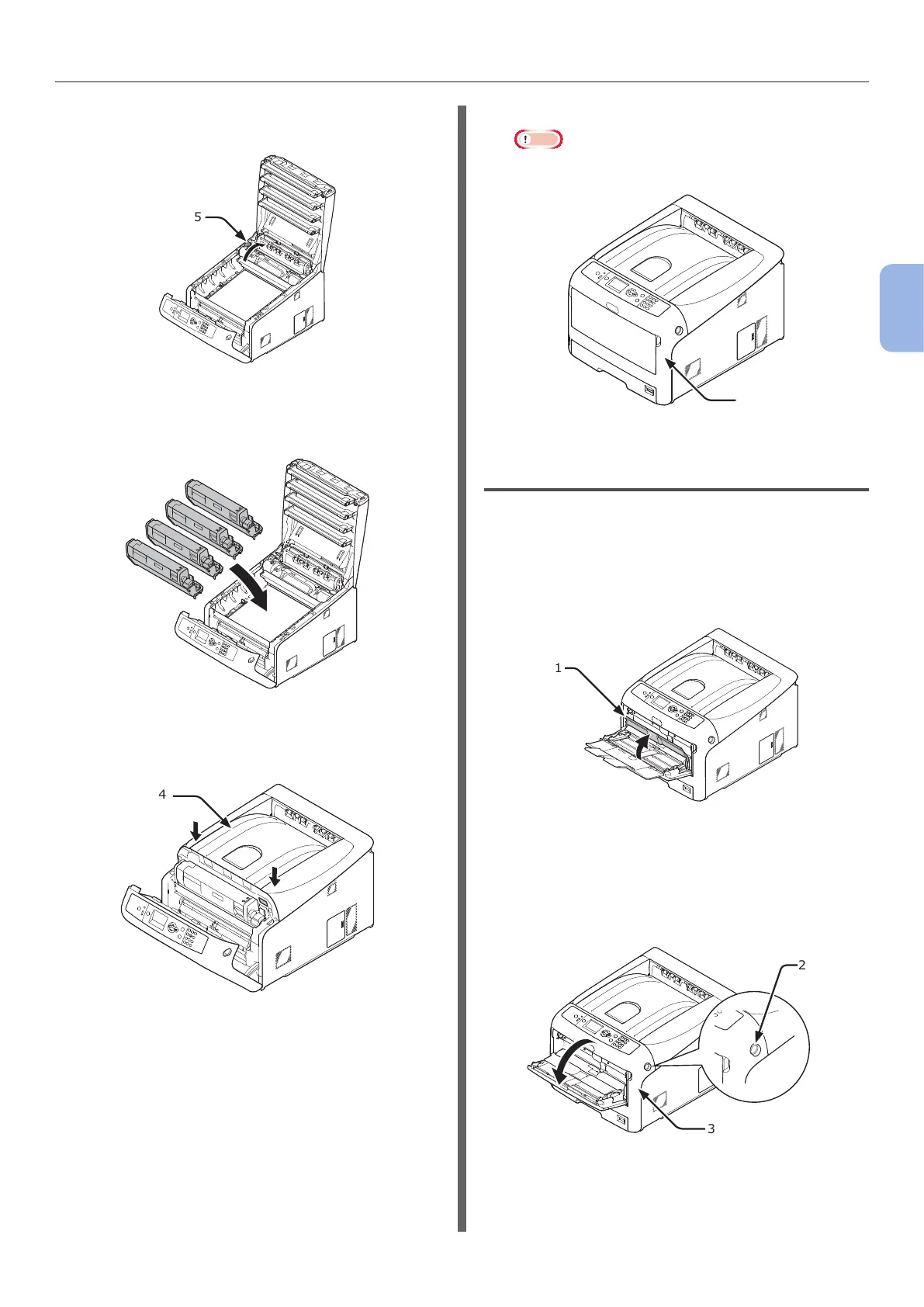 5

4

1

2

3