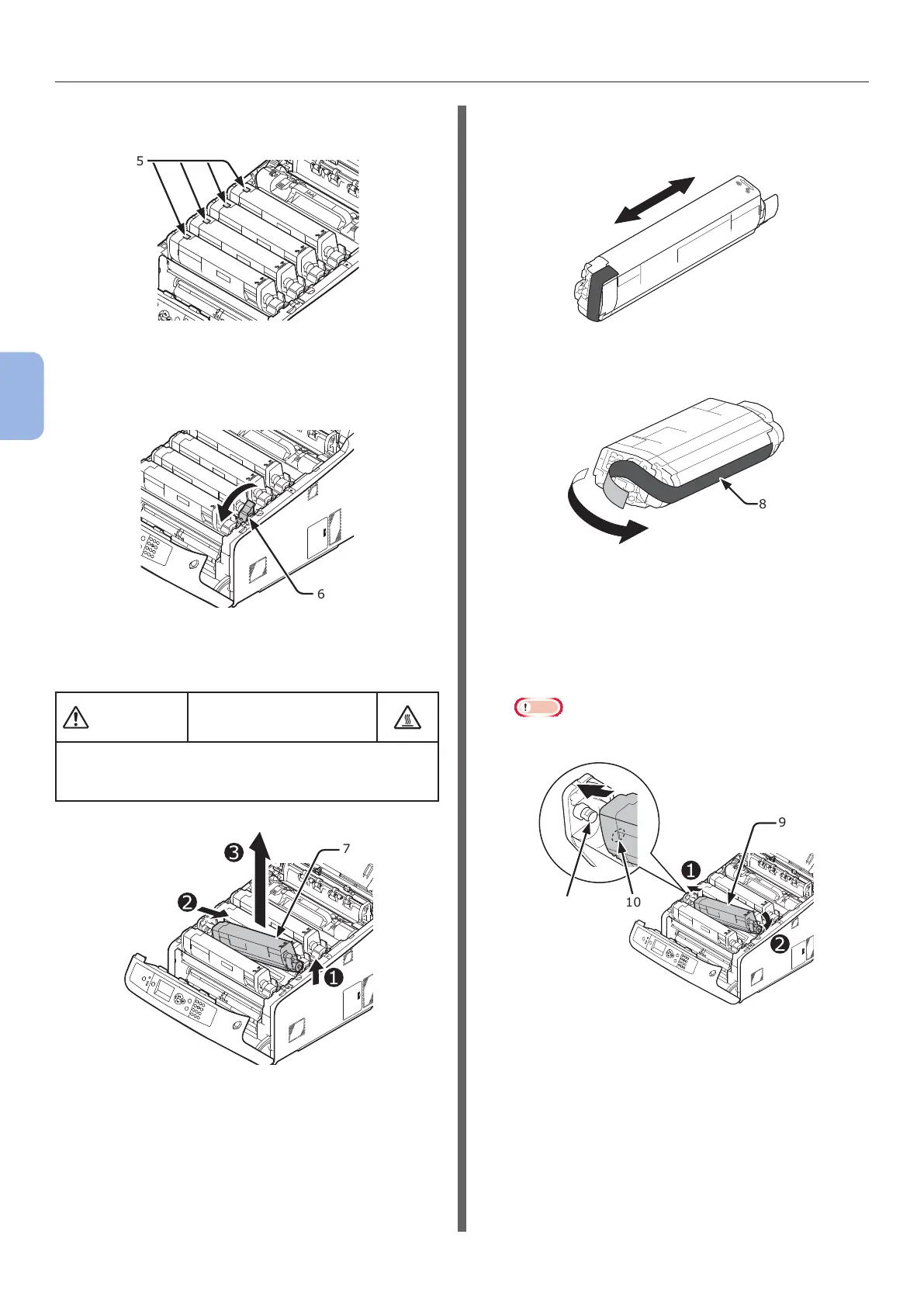 5

6

7

❸

❷

❶

8

9

10

❶

❷