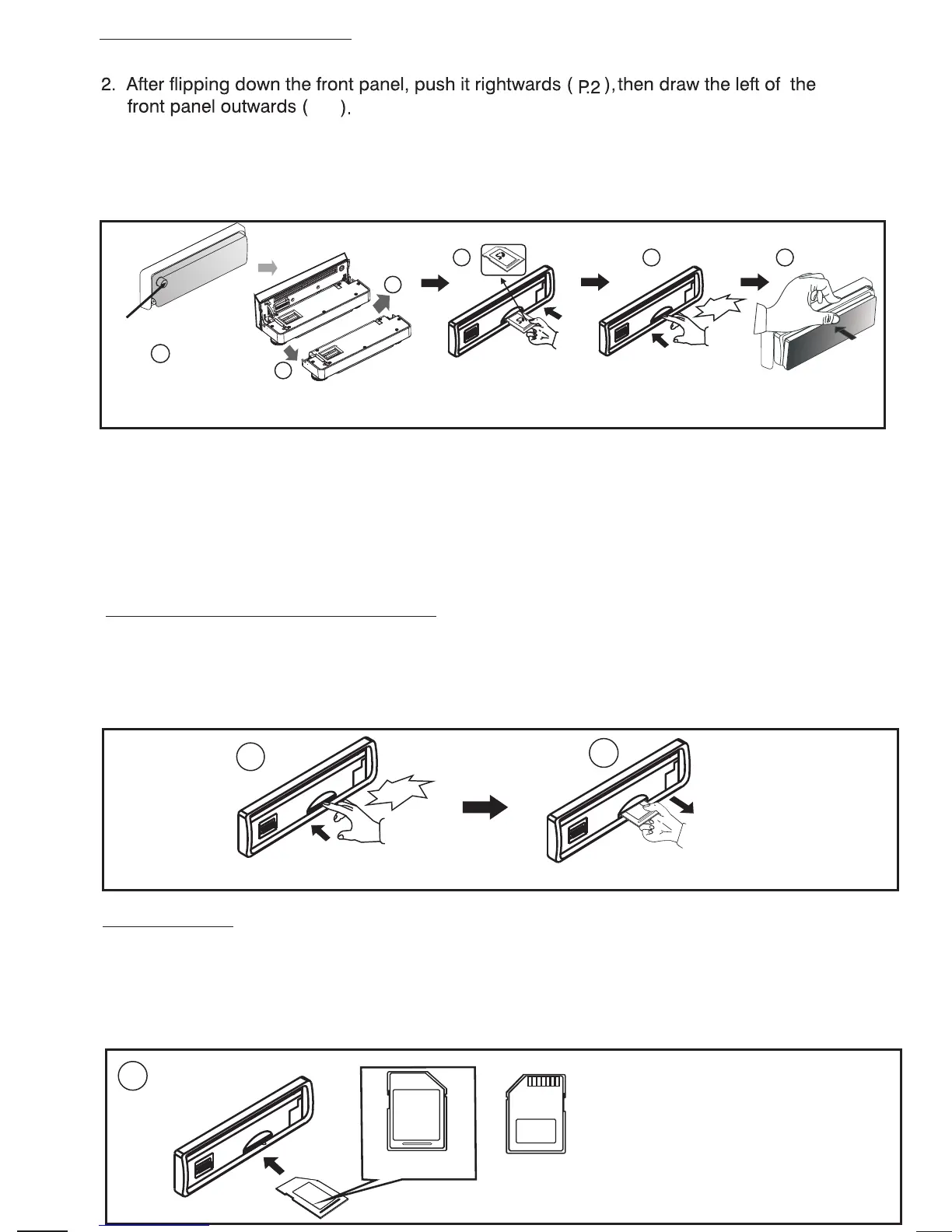 2. After flipping down the front panel, push it rightwards ( P.2 ), then draw the left of the front panel outwards ( ).