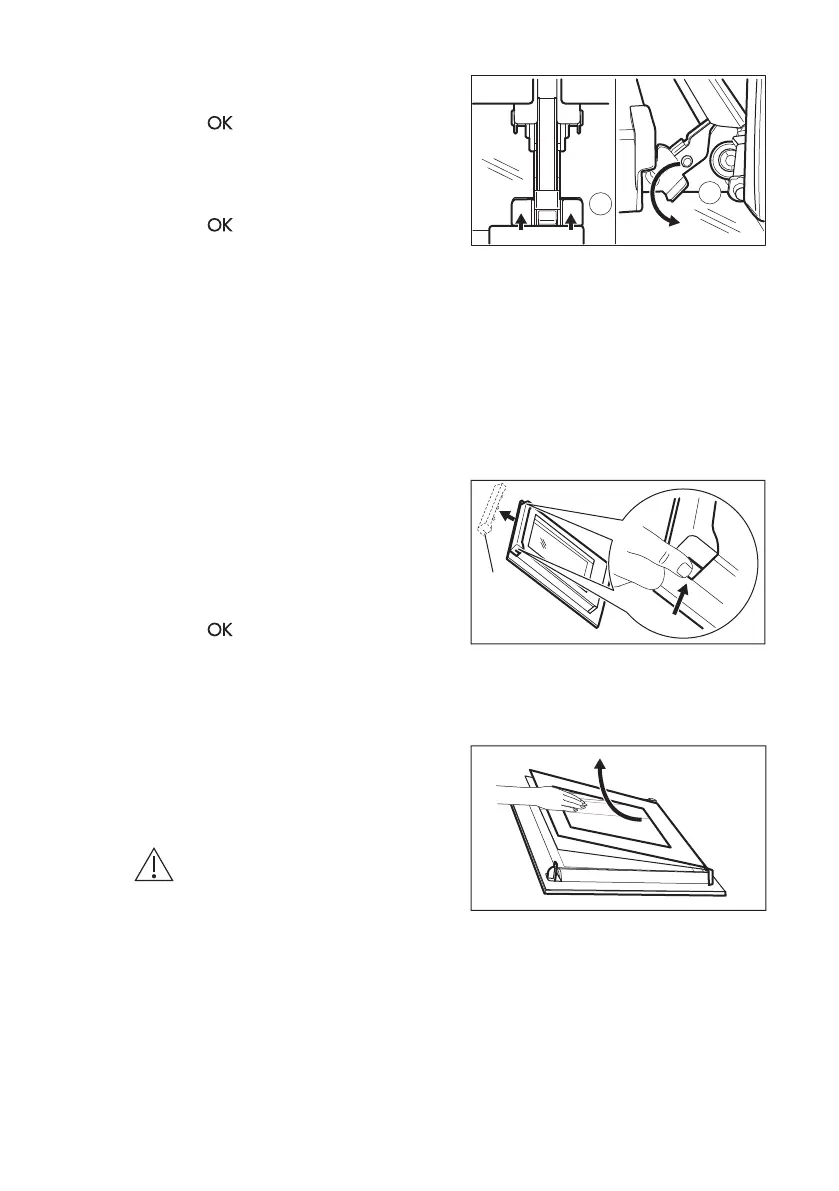 OK

OK

OK