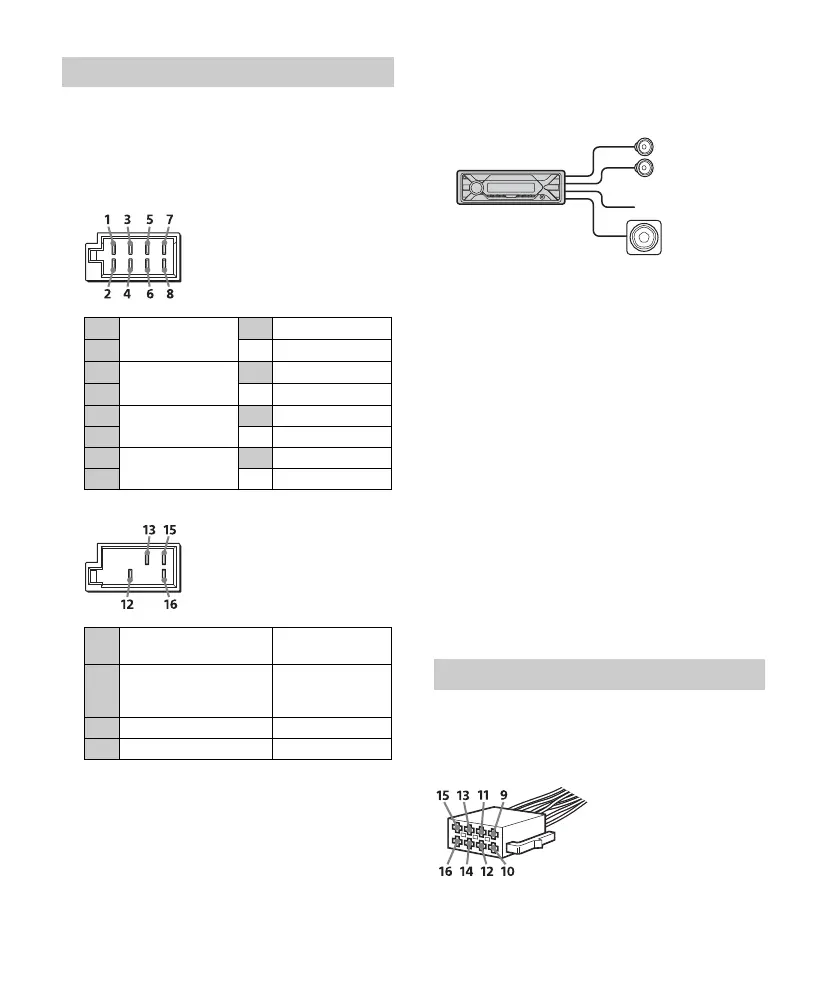 1 3 5 7

2 4 6 8

13 15

12 16

15 13 11 9

16 14 12 10