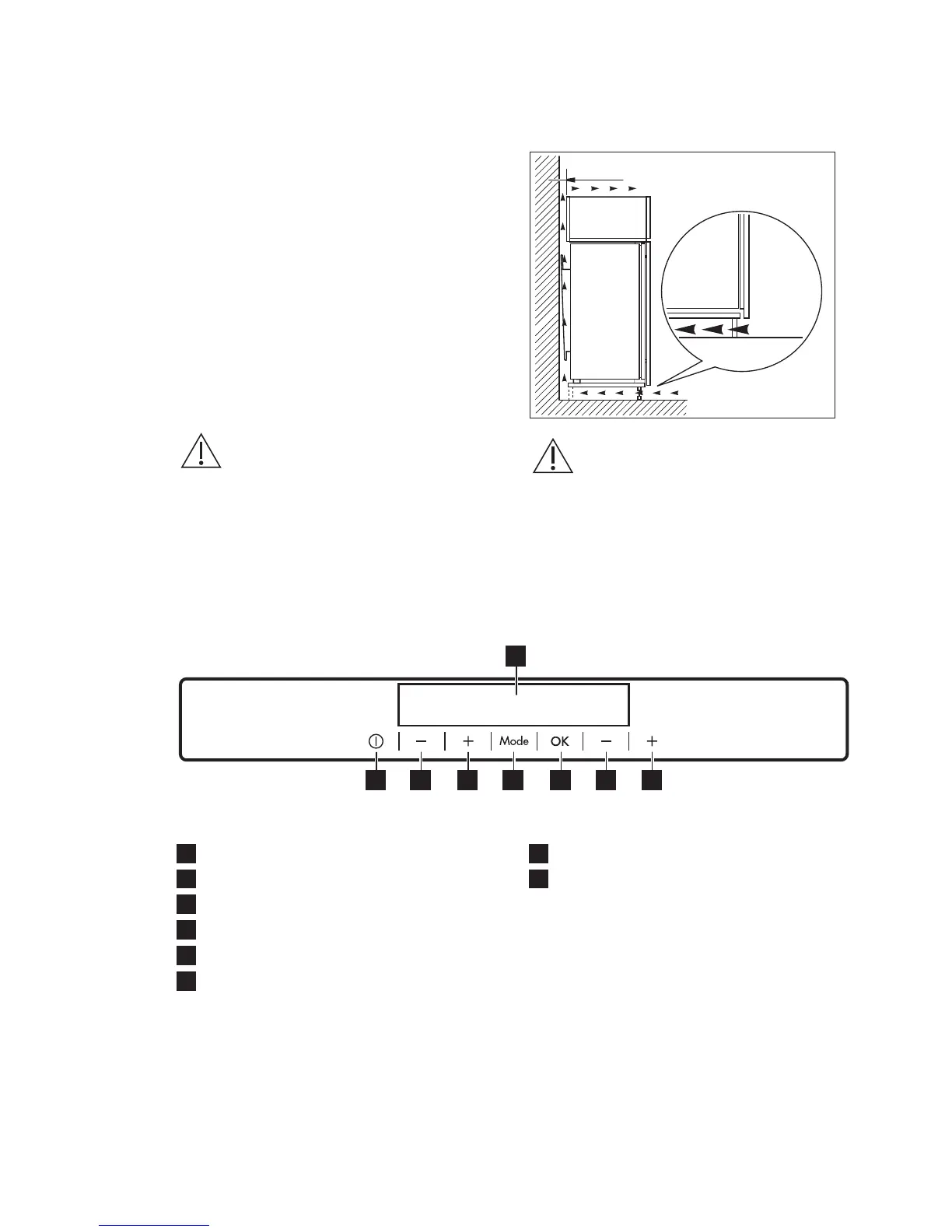 Mode OK