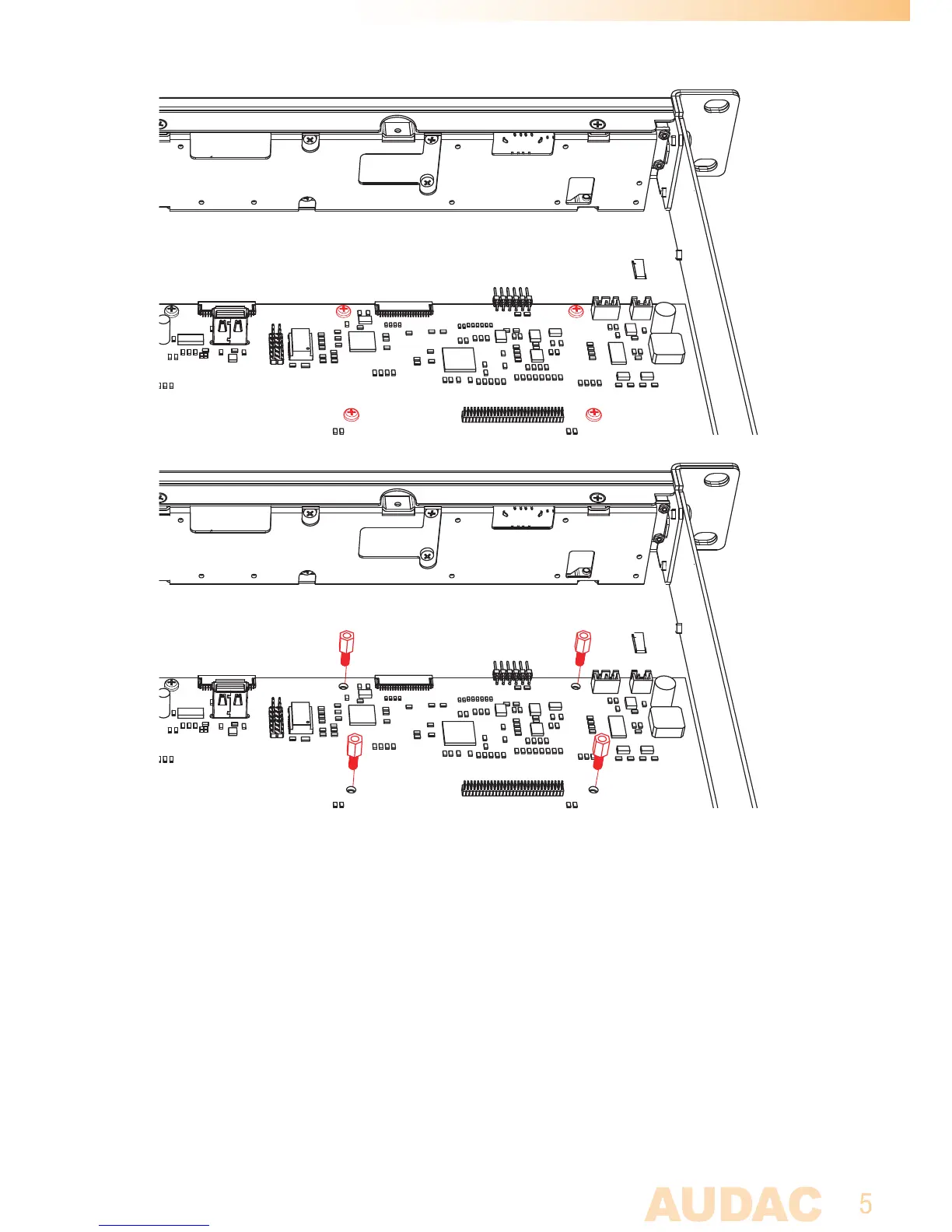 AUDAC 5