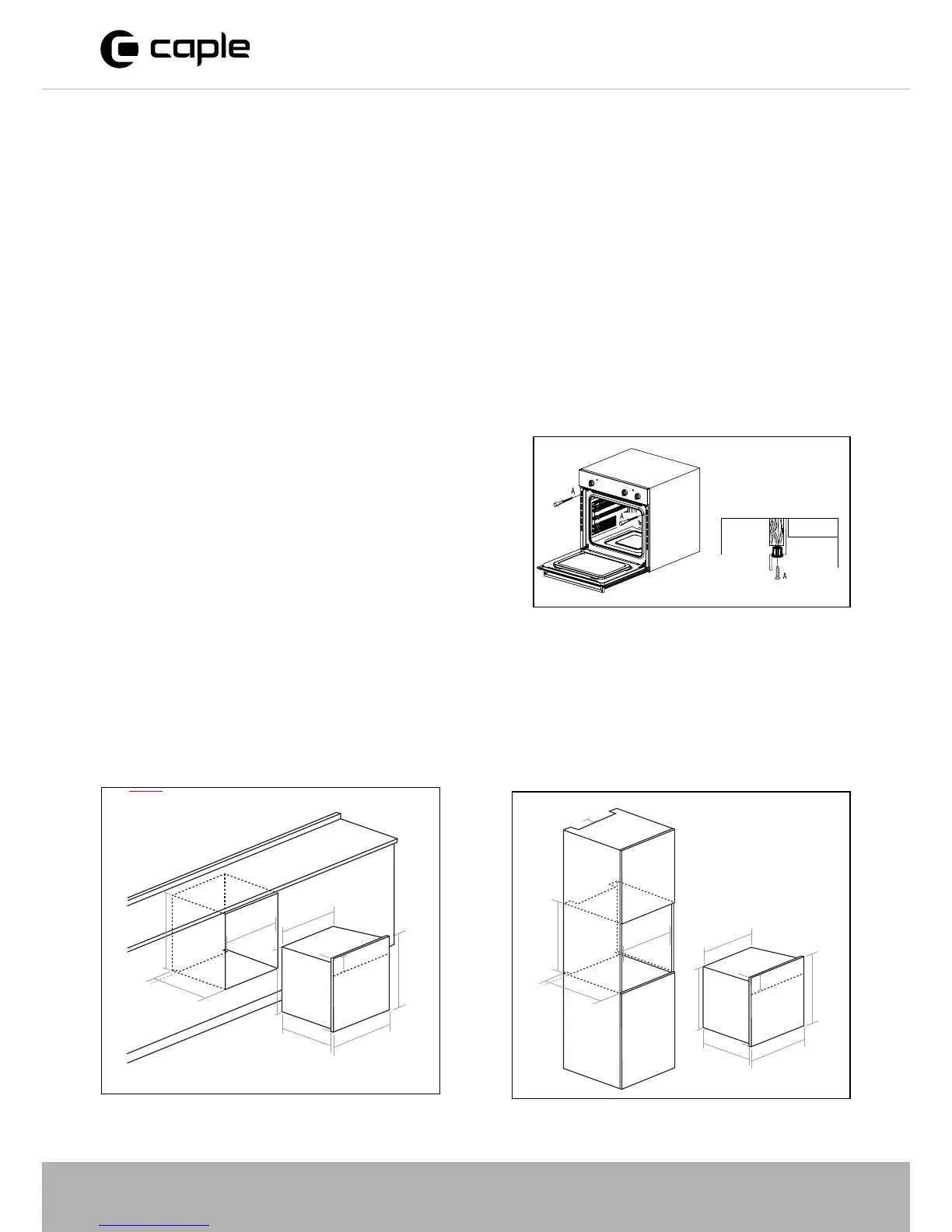 caple

A

A

A