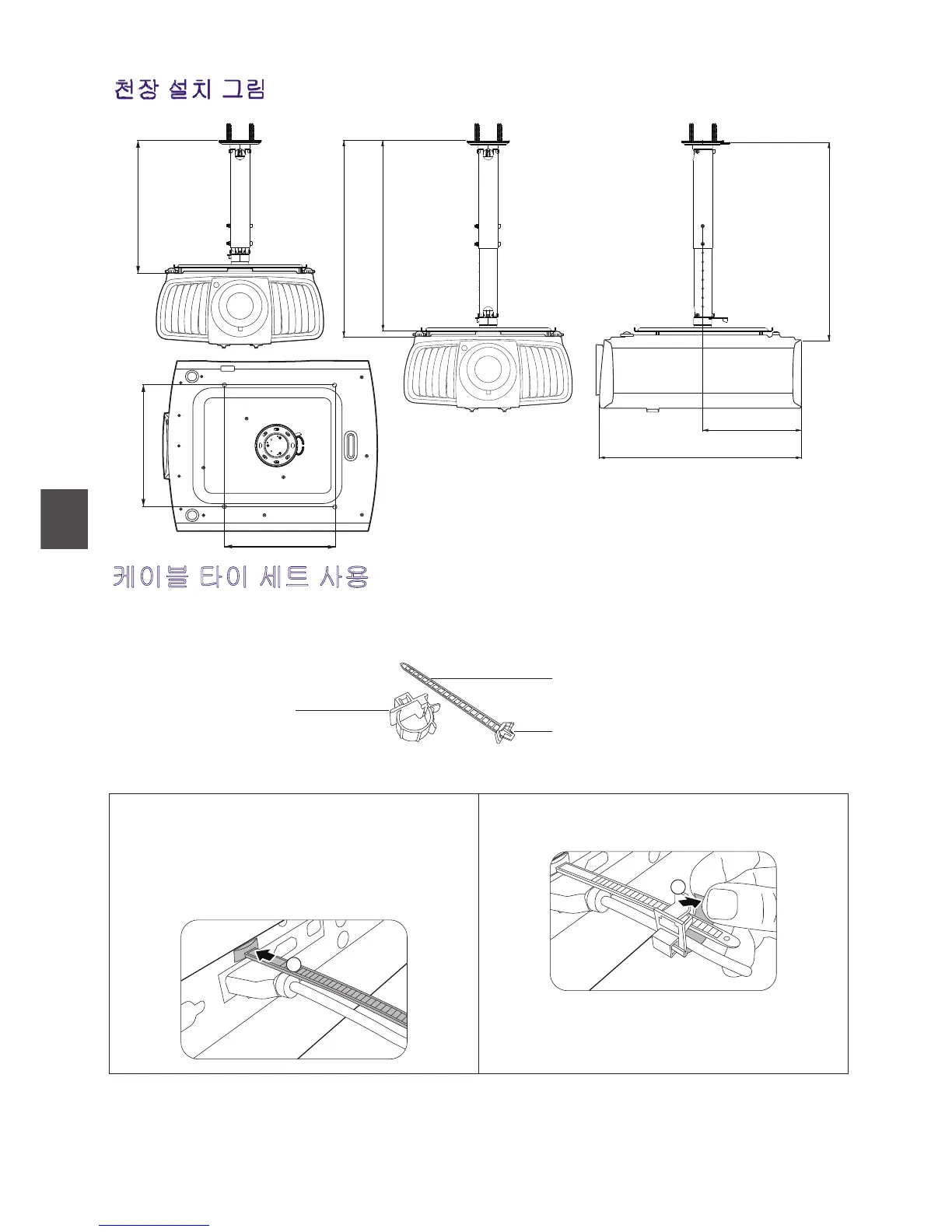 천장 설치 그림

케이블 타이 세트 사용