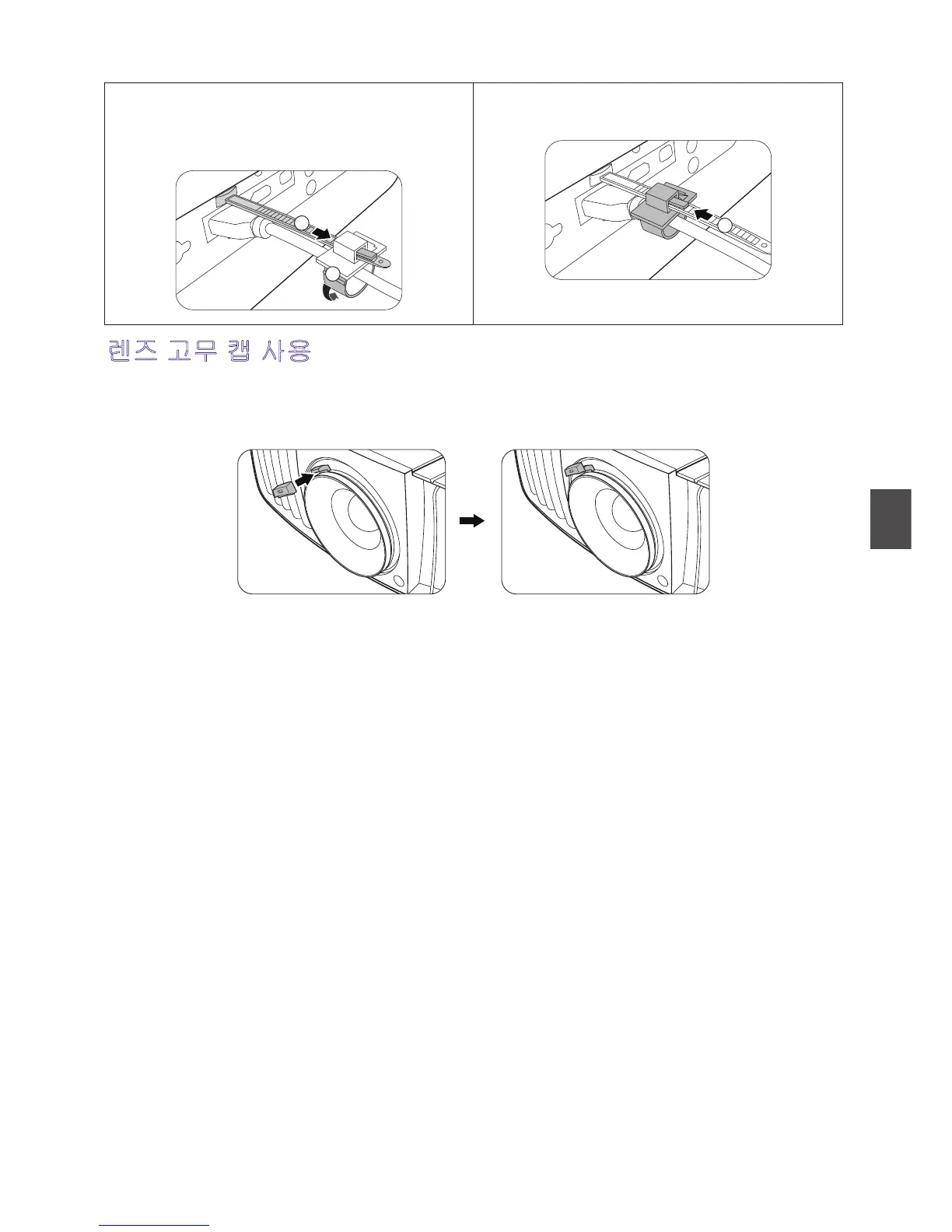 렌즈 고무 캡 사용