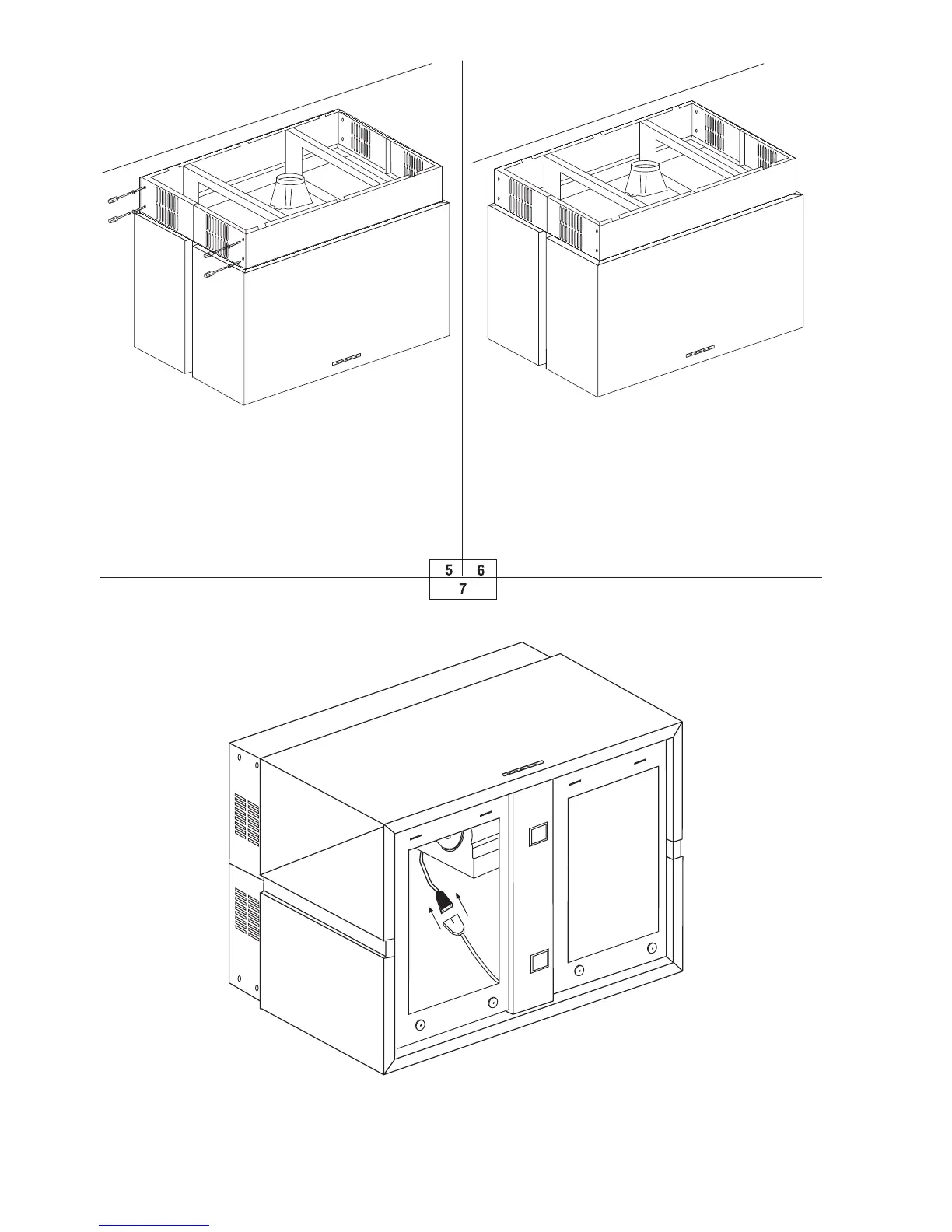 5 6
7