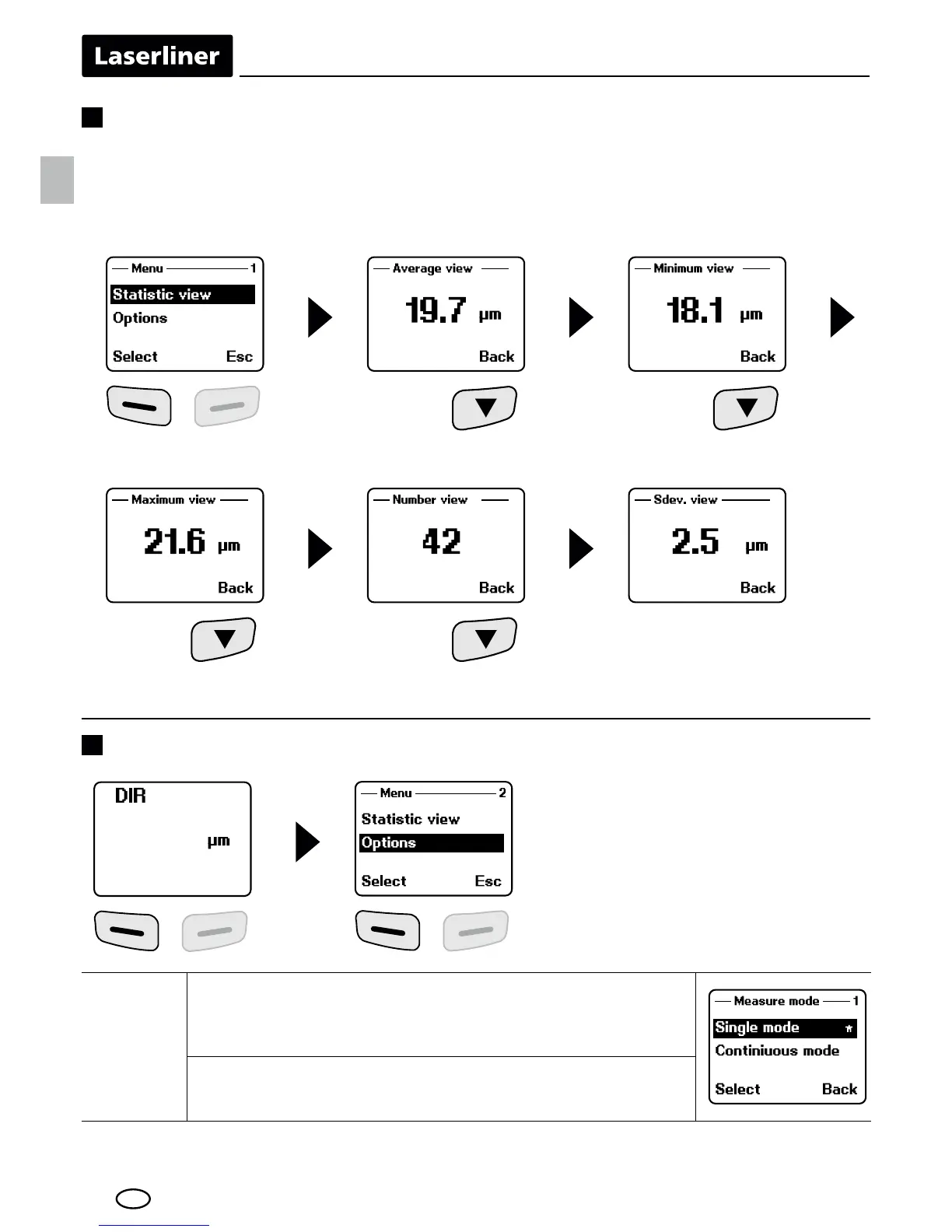 Laserliner

Menu 1
Statistic view
Options
Select Esc

Average view
19.7 µm
Back

Minimum view
18.1 µm
Back

Maximum view
21.6 µm
Back

Number view
42
Back

Sdev. view
2.5 µm
Back

DIR
µm

Menu 2
Statistic view
Options
Select Esc

Measure mode 1
Single mode *
Continiuous mode
Select Back