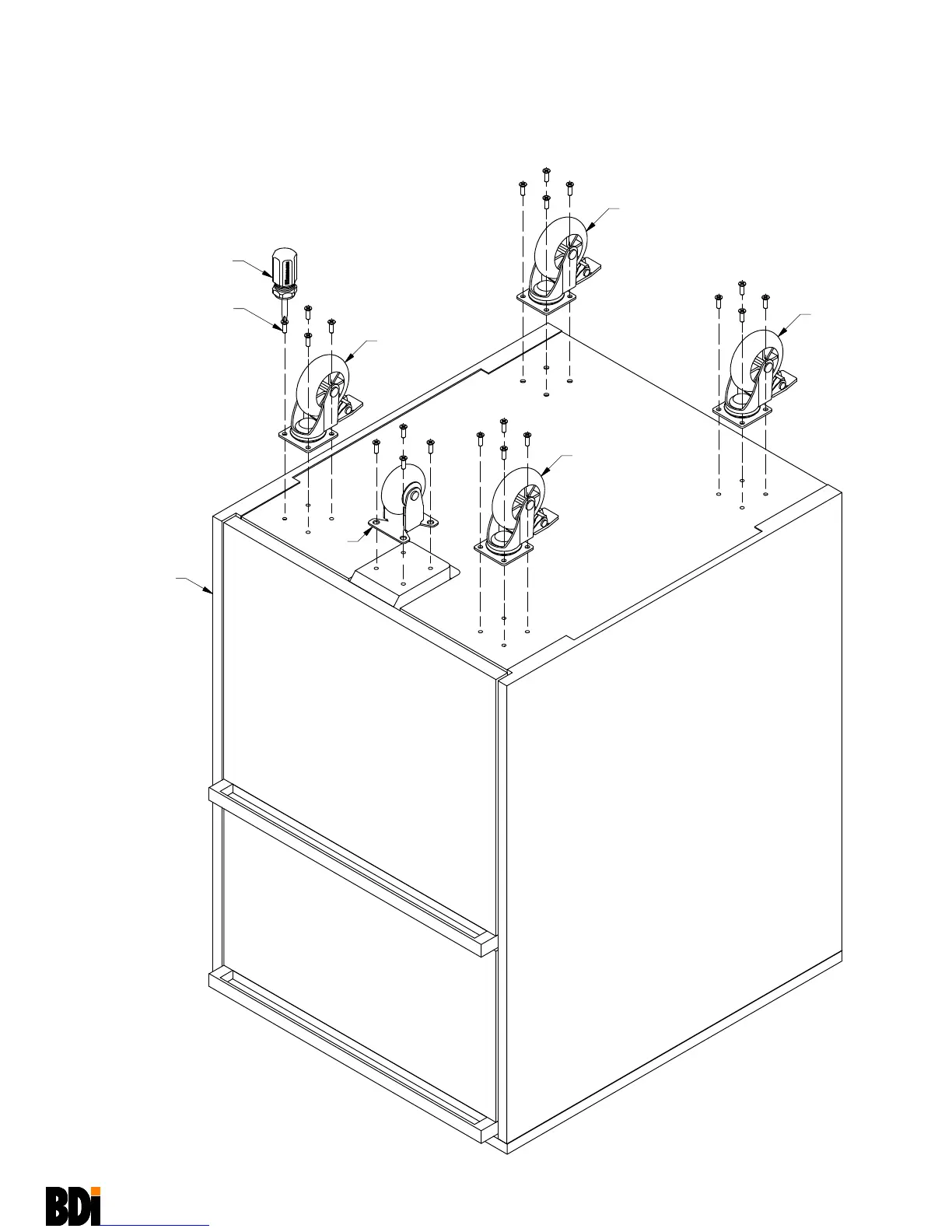 BDi