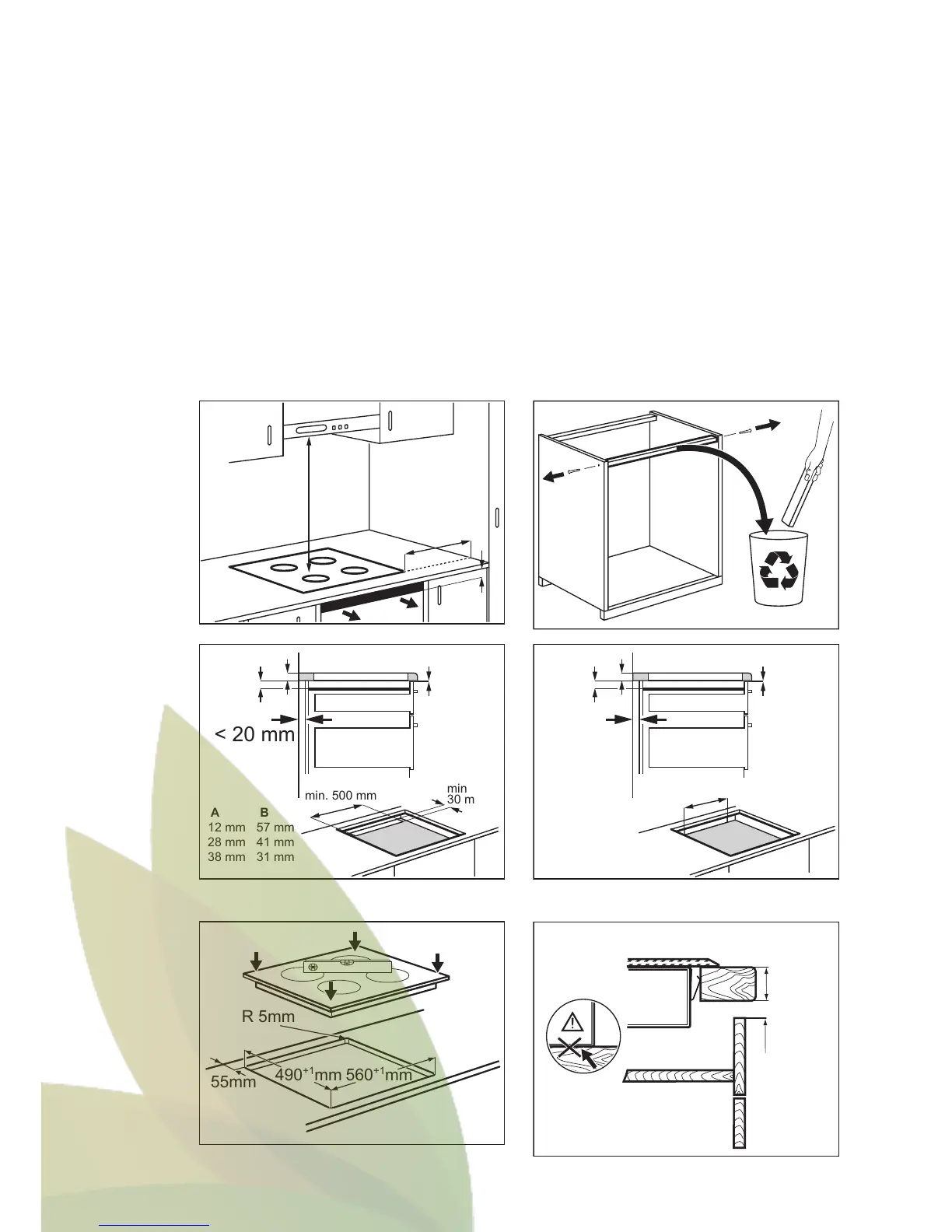 < 20 mm

min. 500 mm

min
30 m

| A | B |
|---|---|
| 12 mm | 57 mm |
| 28 mm | 41 mm |
| 38 mm | 31 mm |

R 5mm

55mm

$490^{+1}$mm $560^{+1}$mm