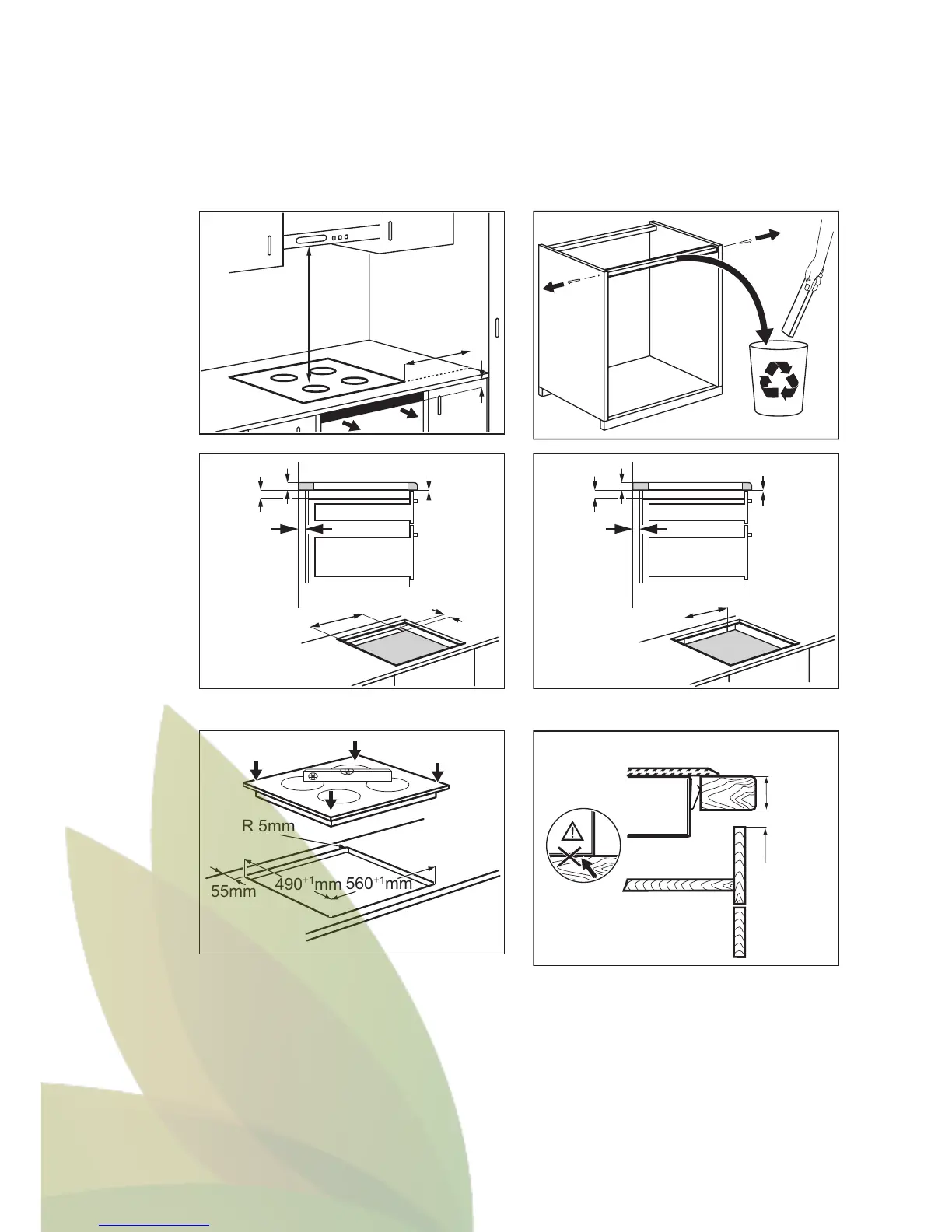 R 5mm

55mm

$490^{+1}$mm

$560^{+1}$mm