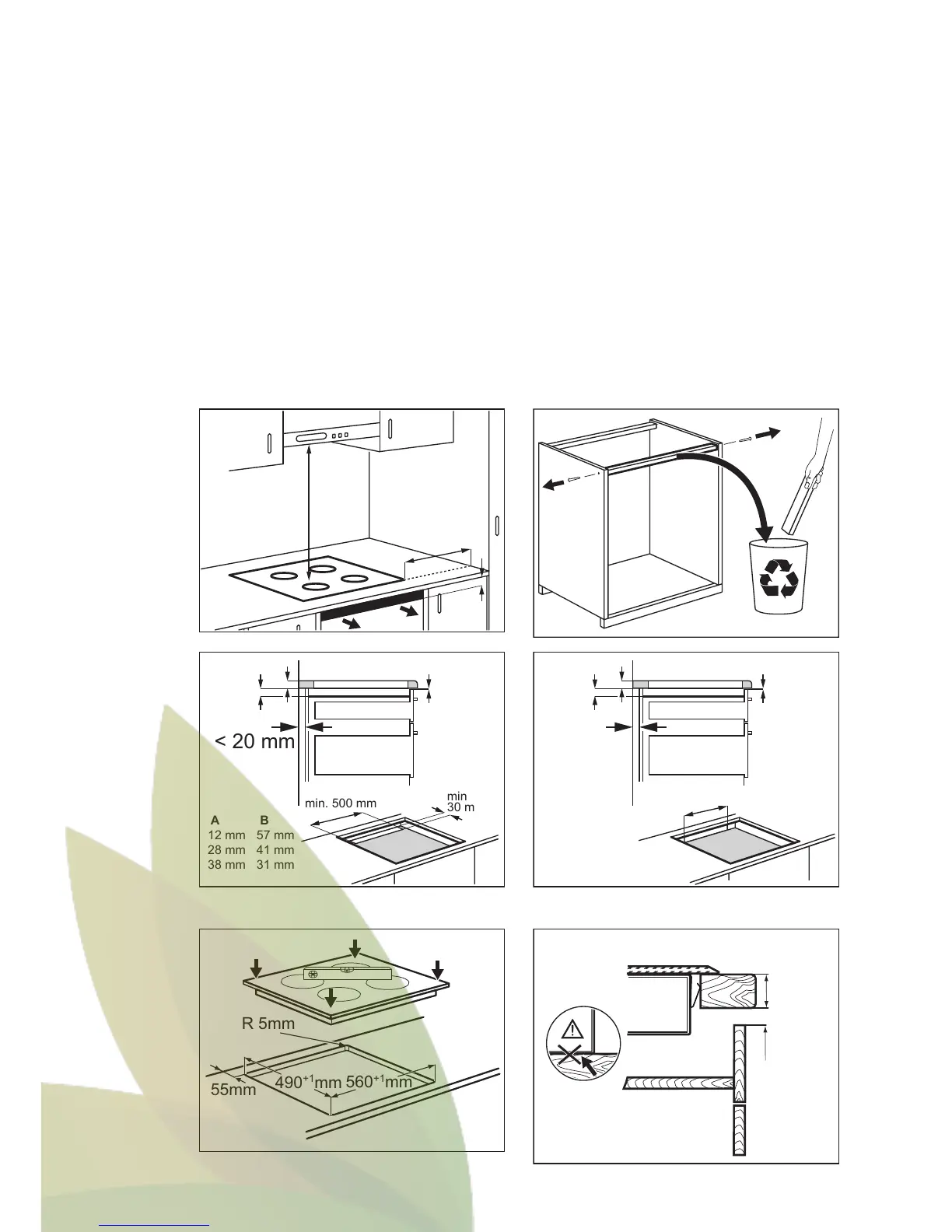 < 20 mm

min. 500 mm

min
30 m

| A | B |
|---|---|
| 12 mm | 57 mm |
| 28 mm | 41 mm |
| 38 mm | 31 mm |

R 5mm

55mm

$490^{+1}$mm

$560^{+1}$mm