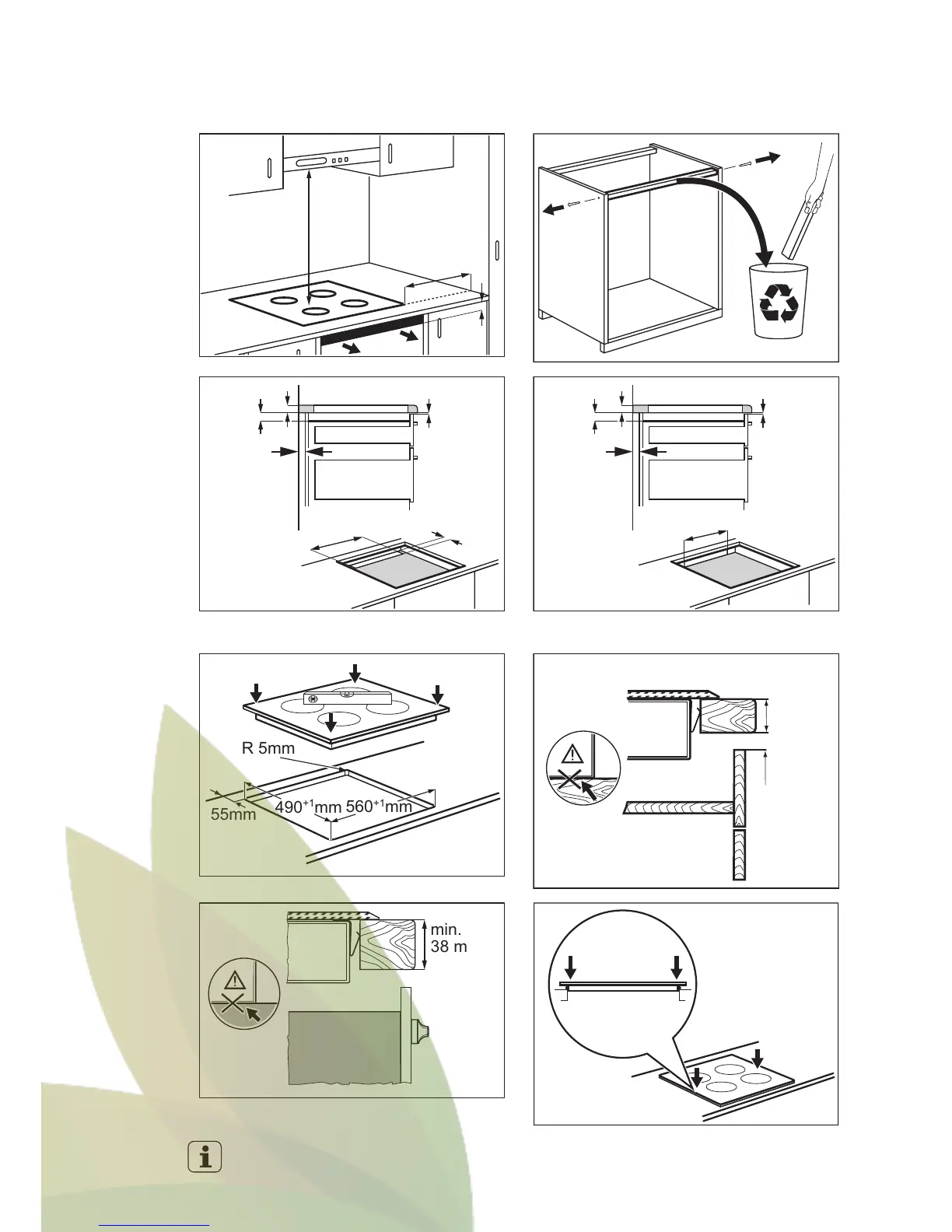 R 5mm

55mm

$490^{+1}$mm $560^{+1}$mm

min.
38 m