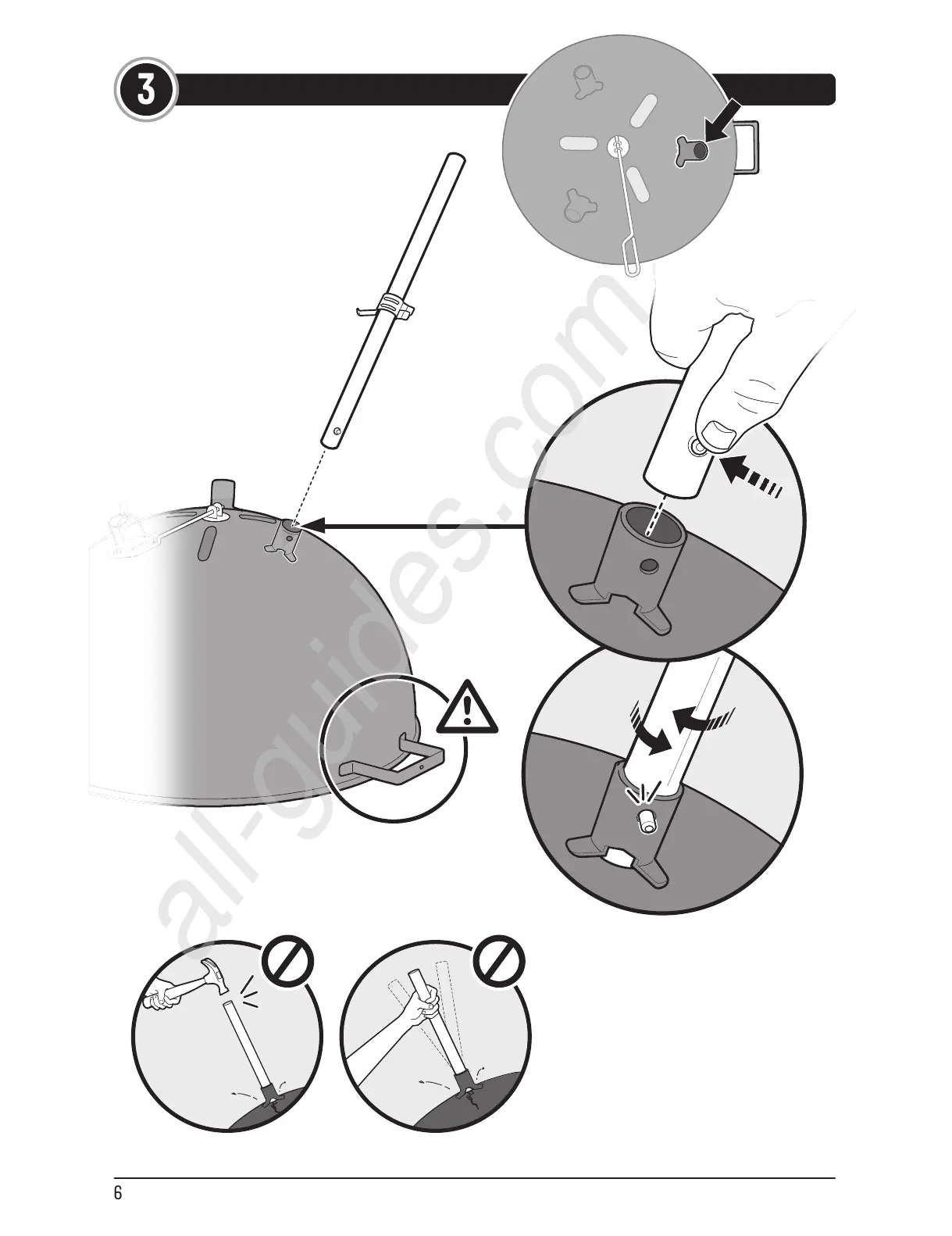 3

all-guides.com

6