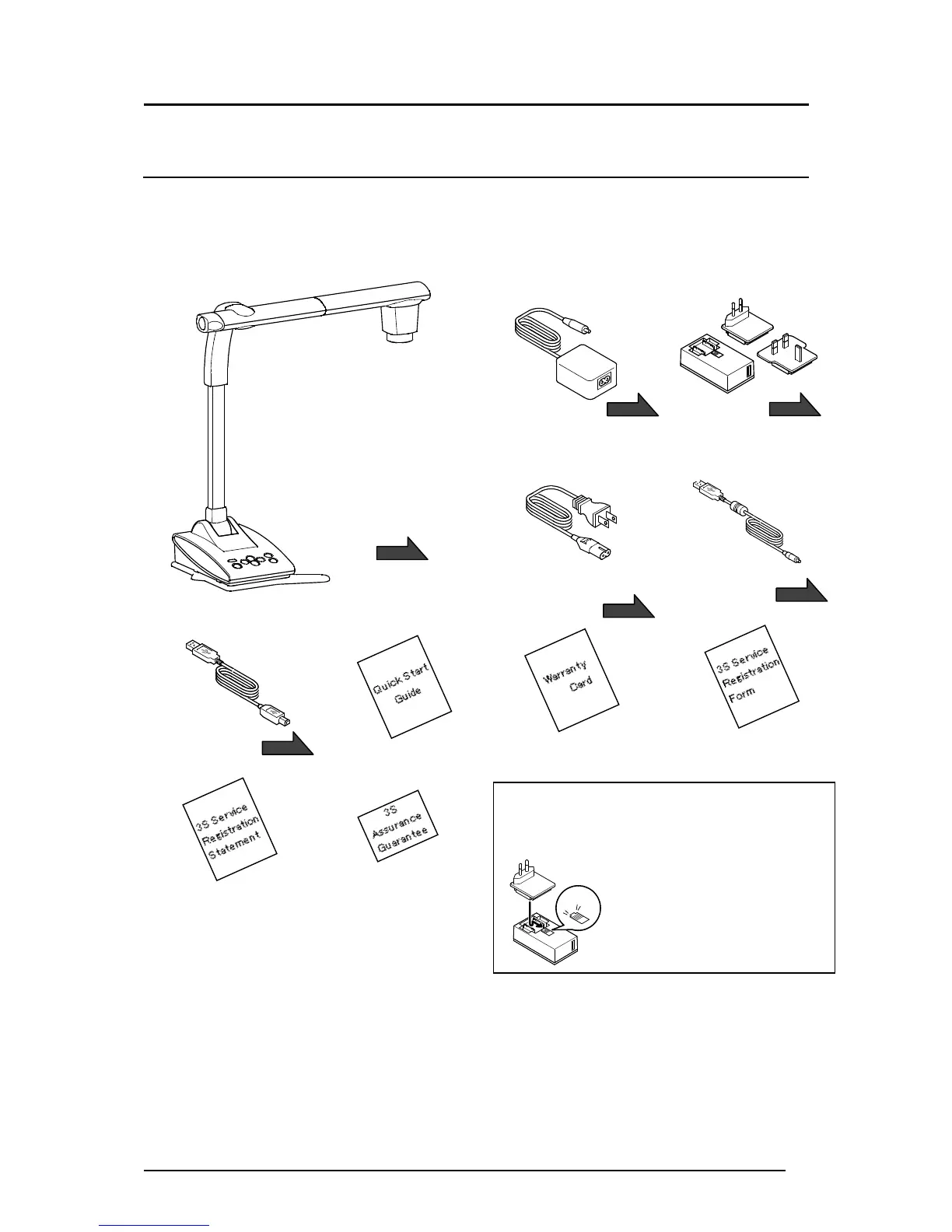 Quick Start Guide

Warranty Card

3S Service Registration Form

3S Service Registration Statement

3S Assurance Guarantee