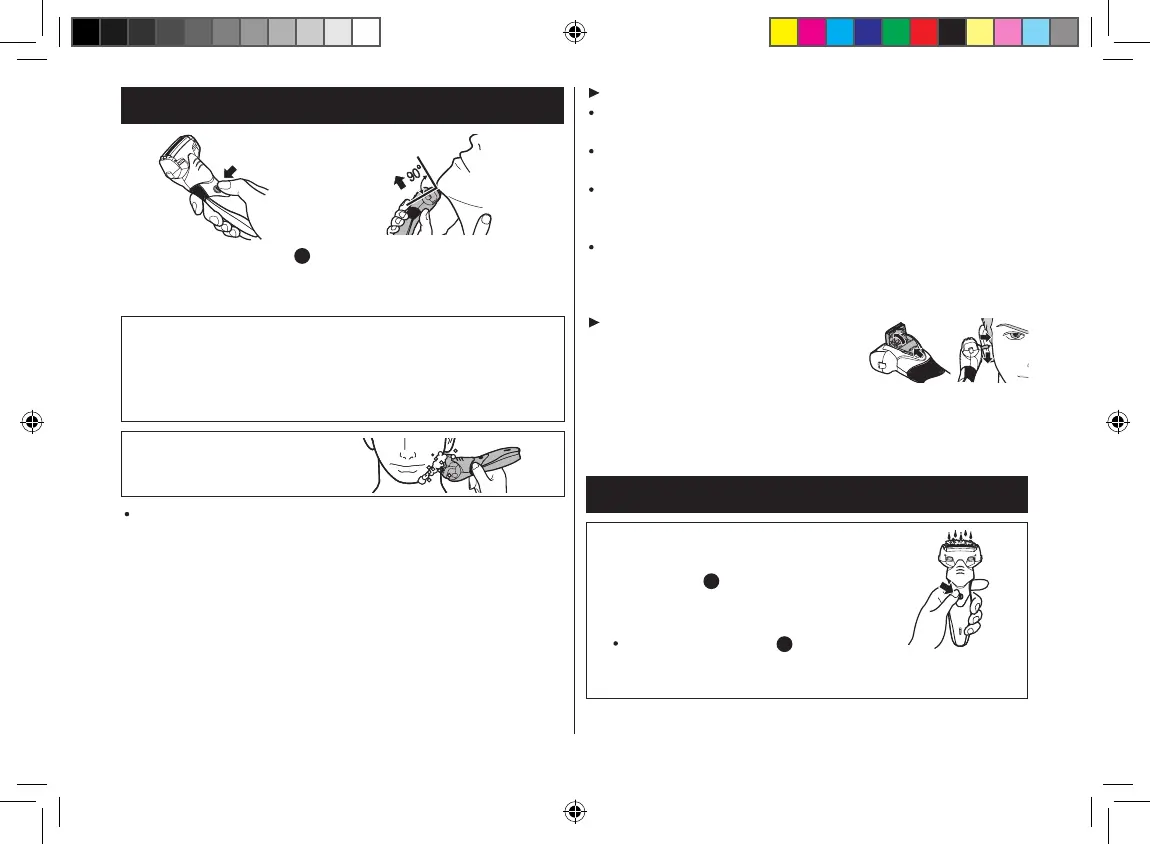 90°