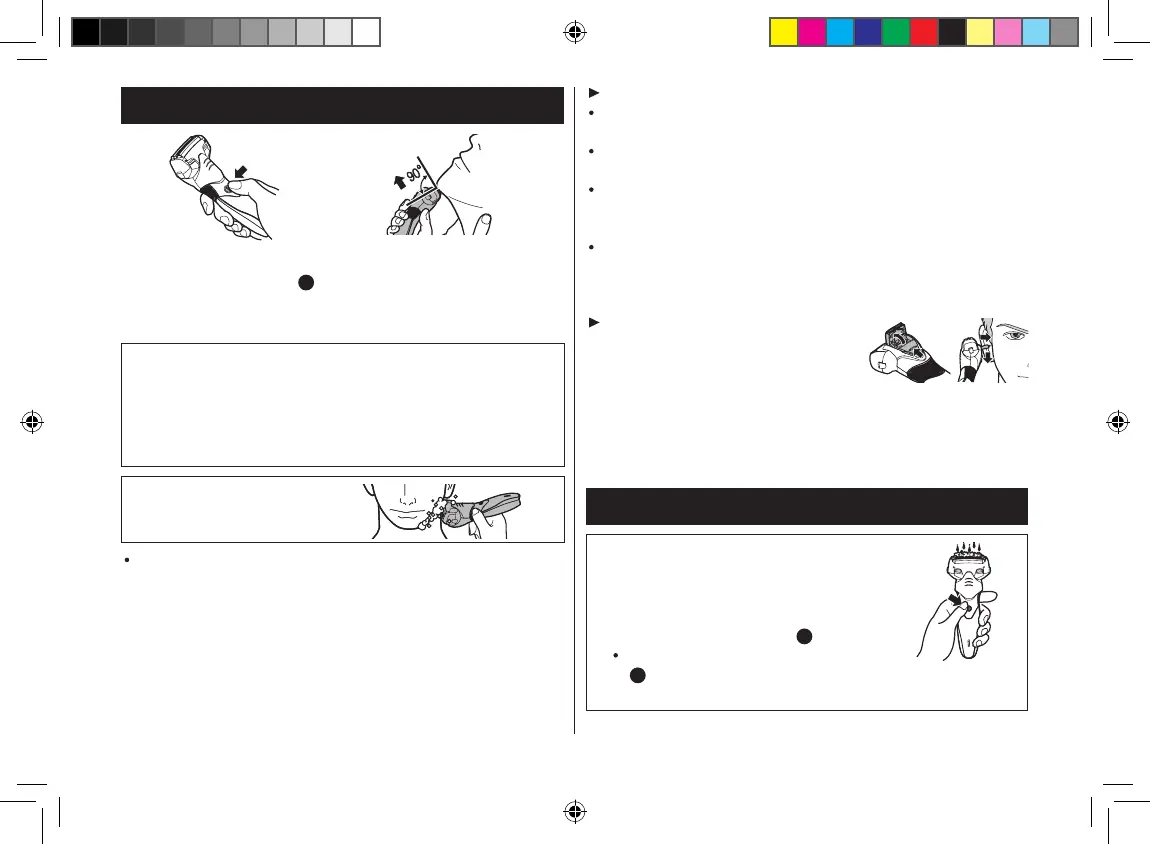 90°