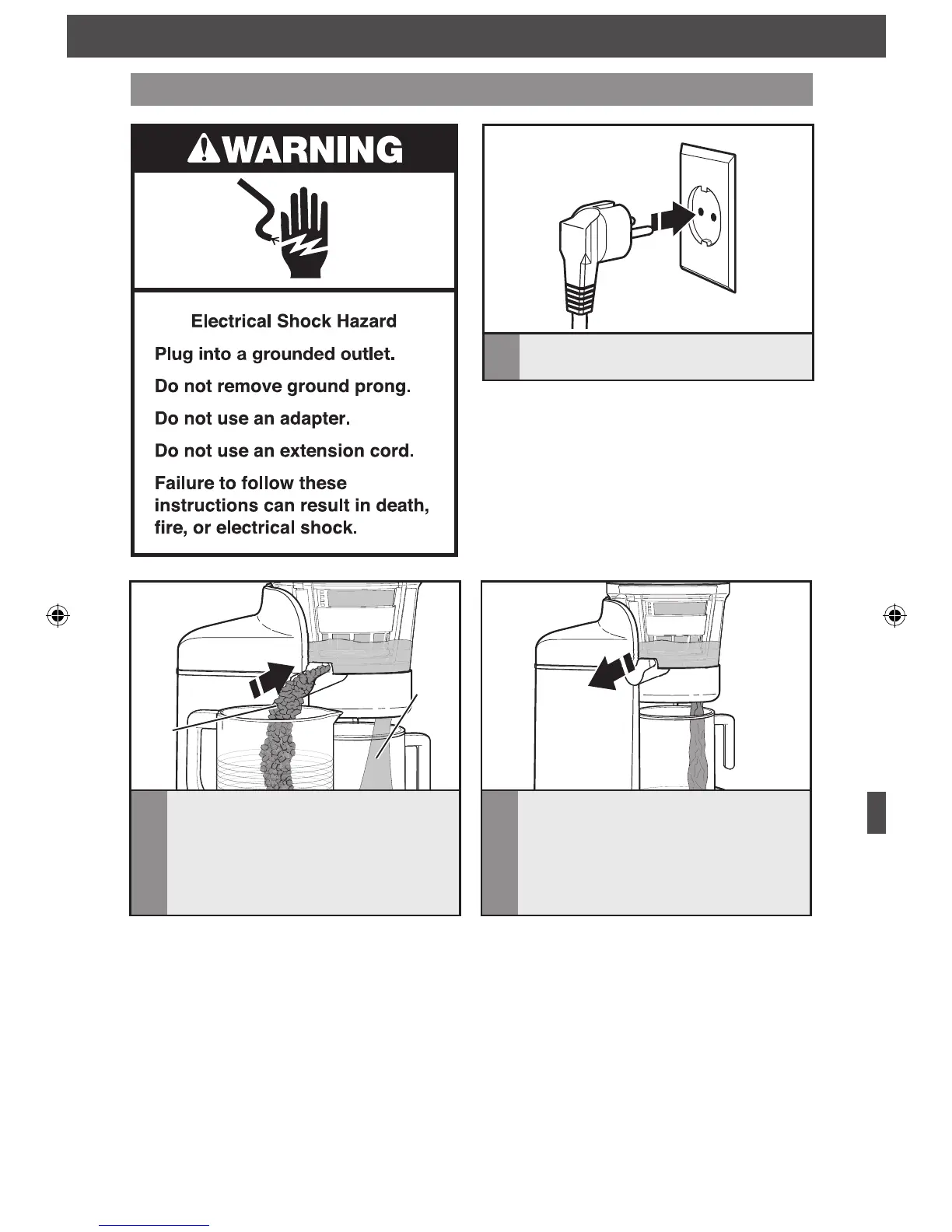 WARNING

Electrical Shock Hazard

Plug into a grounded outlet.

Do not remove ground prong.

Do not use an adapter.

Do not use an extension cord.

Failure to follow these instructions can result in death, fire, or electrical shock.