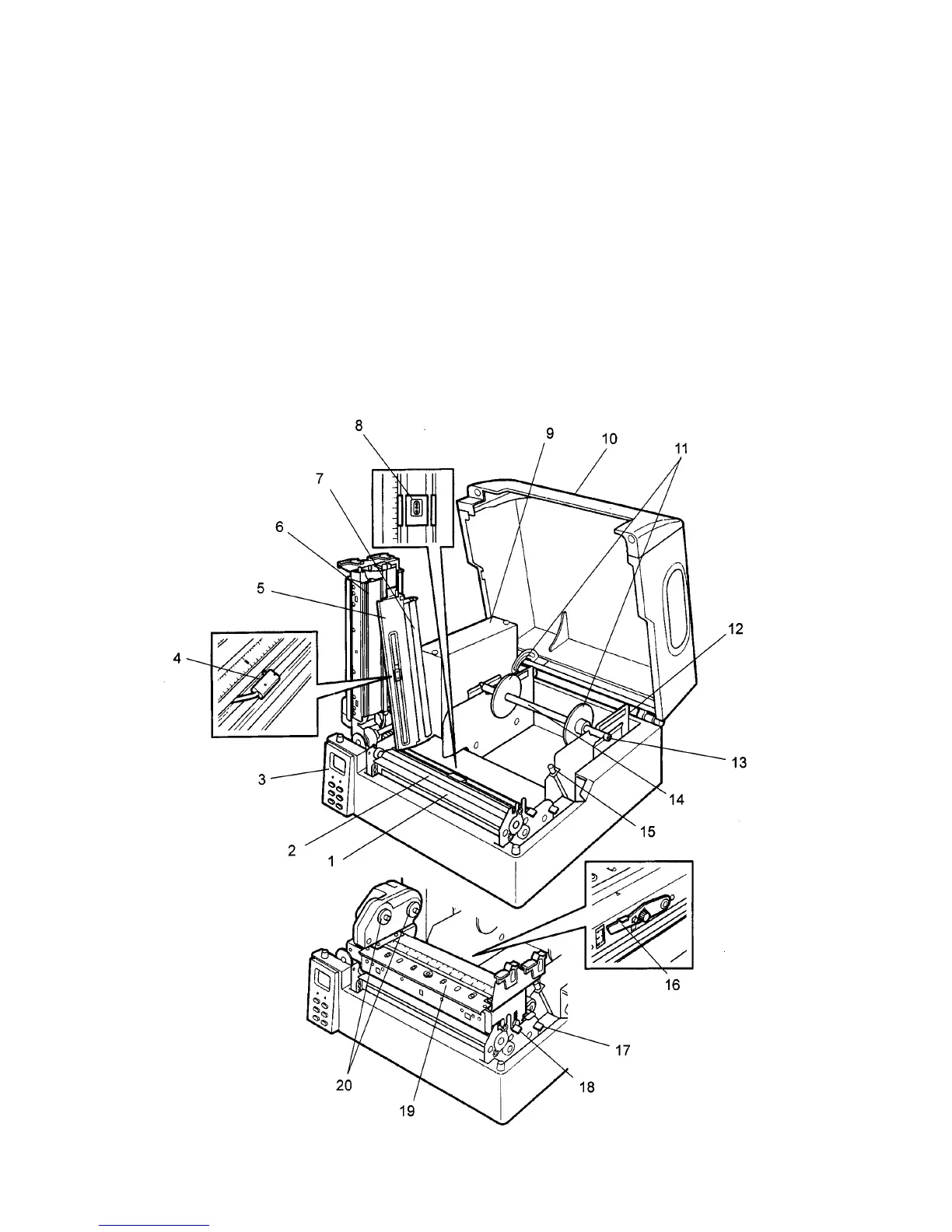 8
9
10
11
7
6
5
12
4
13
3
14
15
2
1
16
17
18
20
19