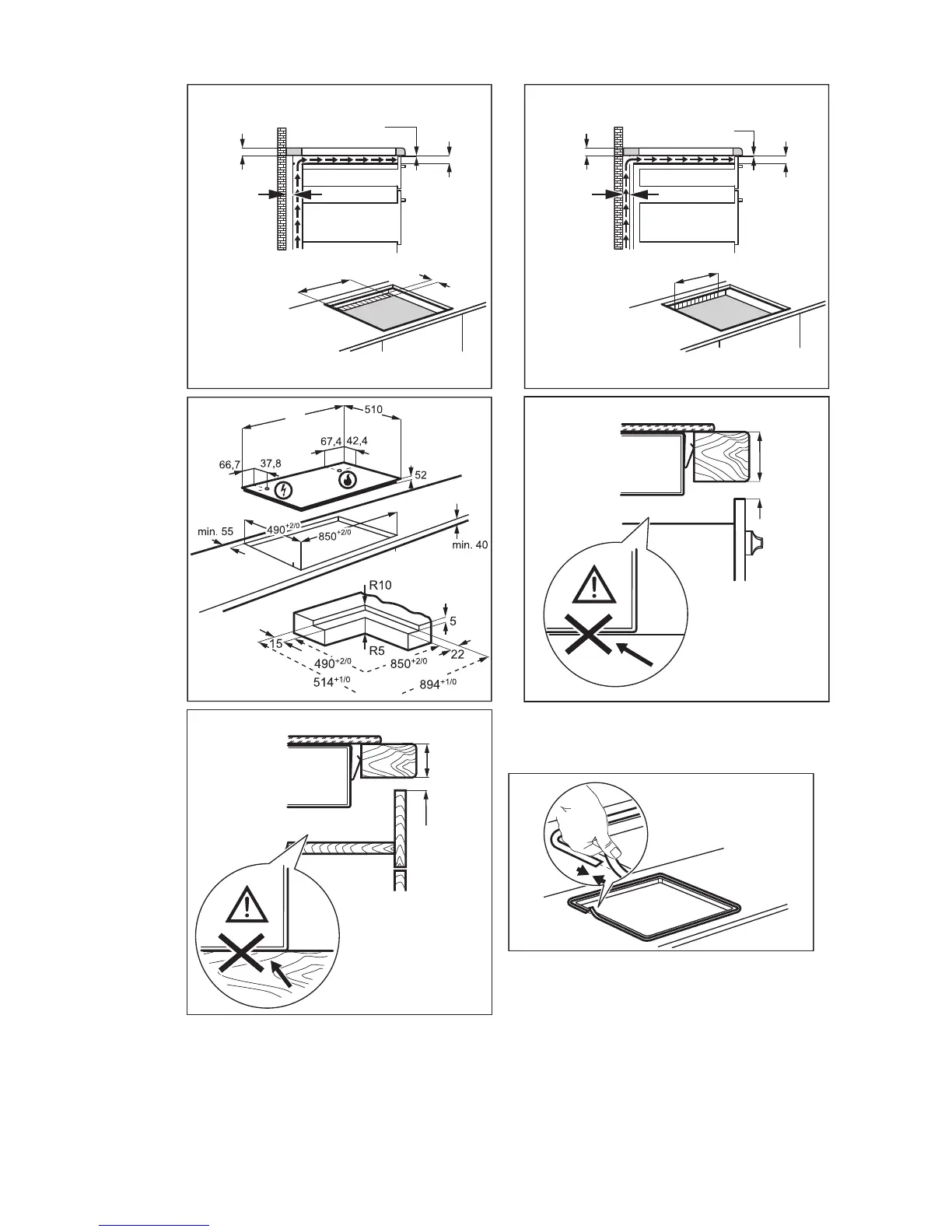 510

67,4 42,4

66,7 37,8

52

min. 55 $490^{+2/0}$ $850^{+2/0}$

min. 40

R10

5

15

R5

22

$490^{+2/0}$ $850^{+2/0}$

$514^{+1/0}$ $894^{+1/0}$