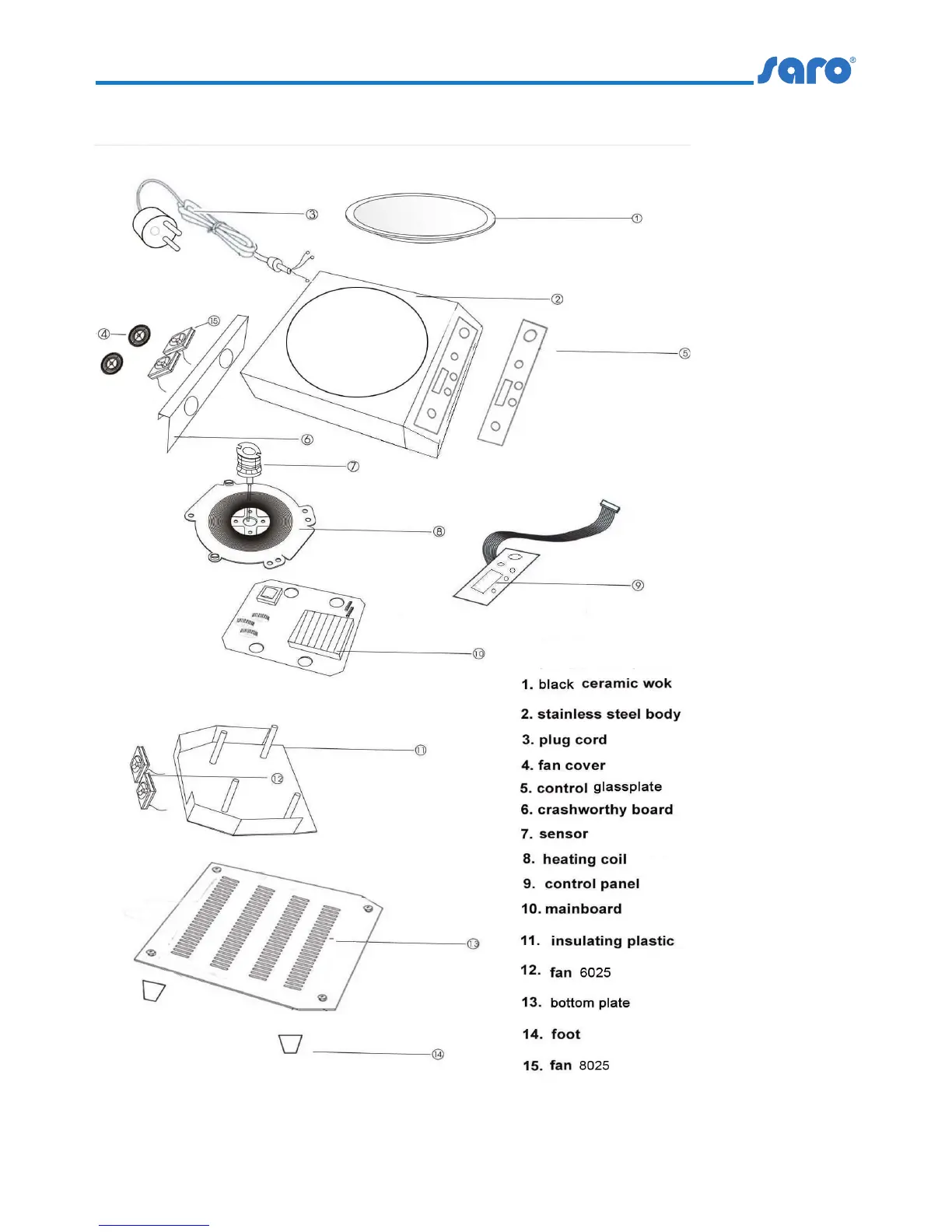 saro®

③
①
②
④
⑮
⑤
⑥
⑦
⑧
⑨
⑩
⑪
⑫
⑬
⑭

1. black ceramic wok
2. stainless steel body
3. plug cord
4. fan cover
5. control glassplate
6. crashworthy board
7. sensor
8. heating coil
9. control panel
10. mainboard
11. insulating plastic
12. fan 6025
13. bottom plate
14. foot
15. fan 8025