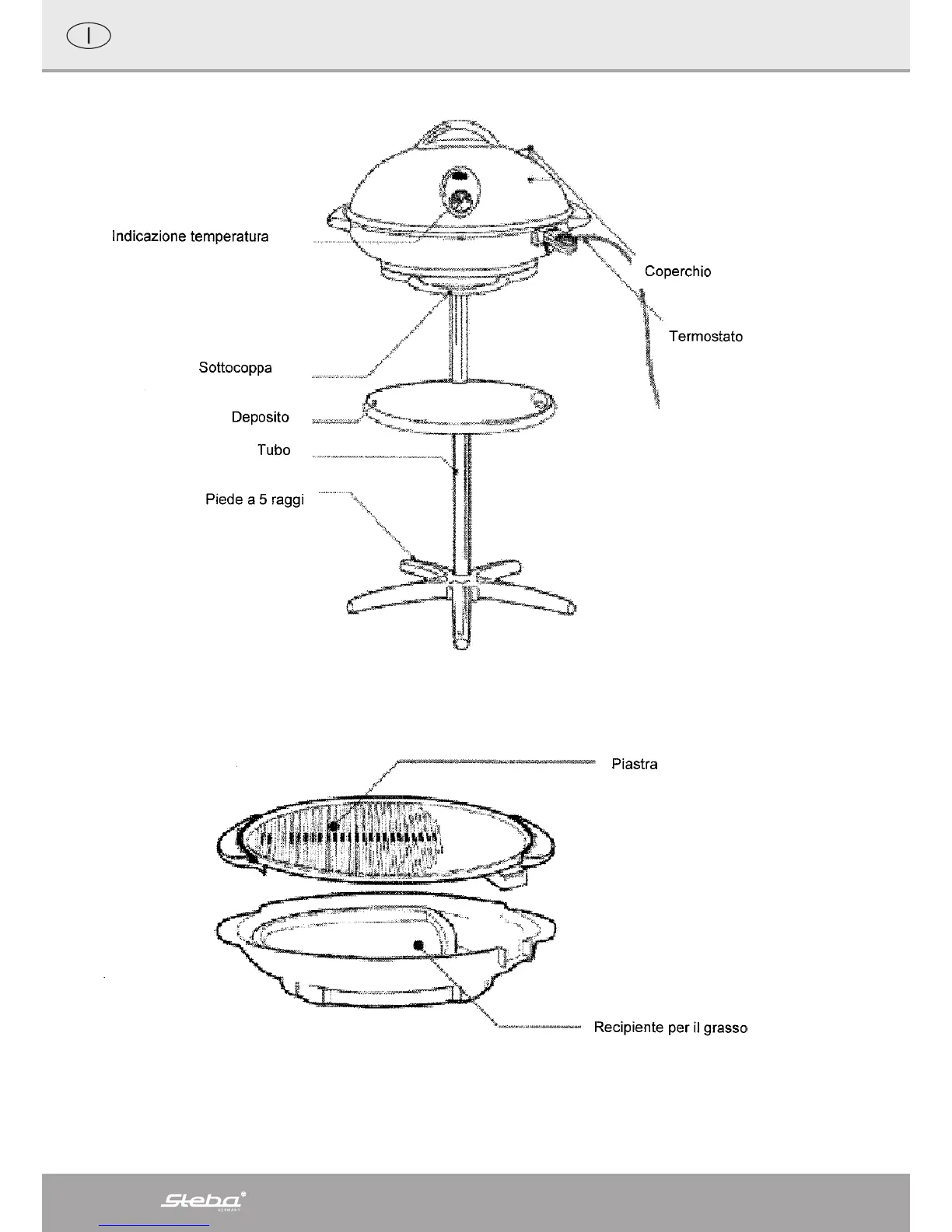 I

Indicazione temperatura

Coperchio

Termostato

Sottocoppa

Deposito

Tubo

Piede a 5 raggi

Piastra

Recipiente per il grasso

Steba®
GERMANY