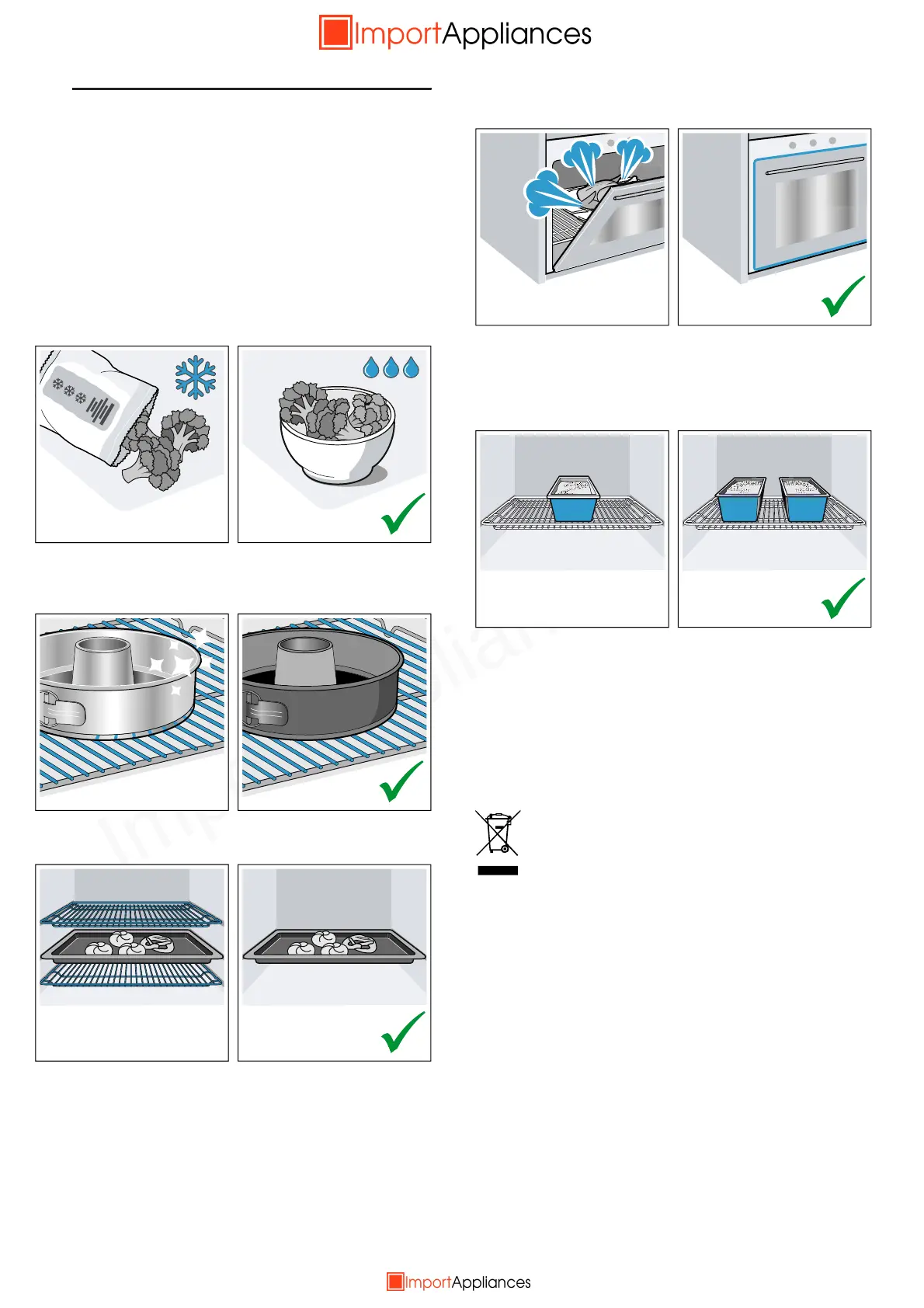 ImportAppliances

ImportAppliances

ImportAppliances