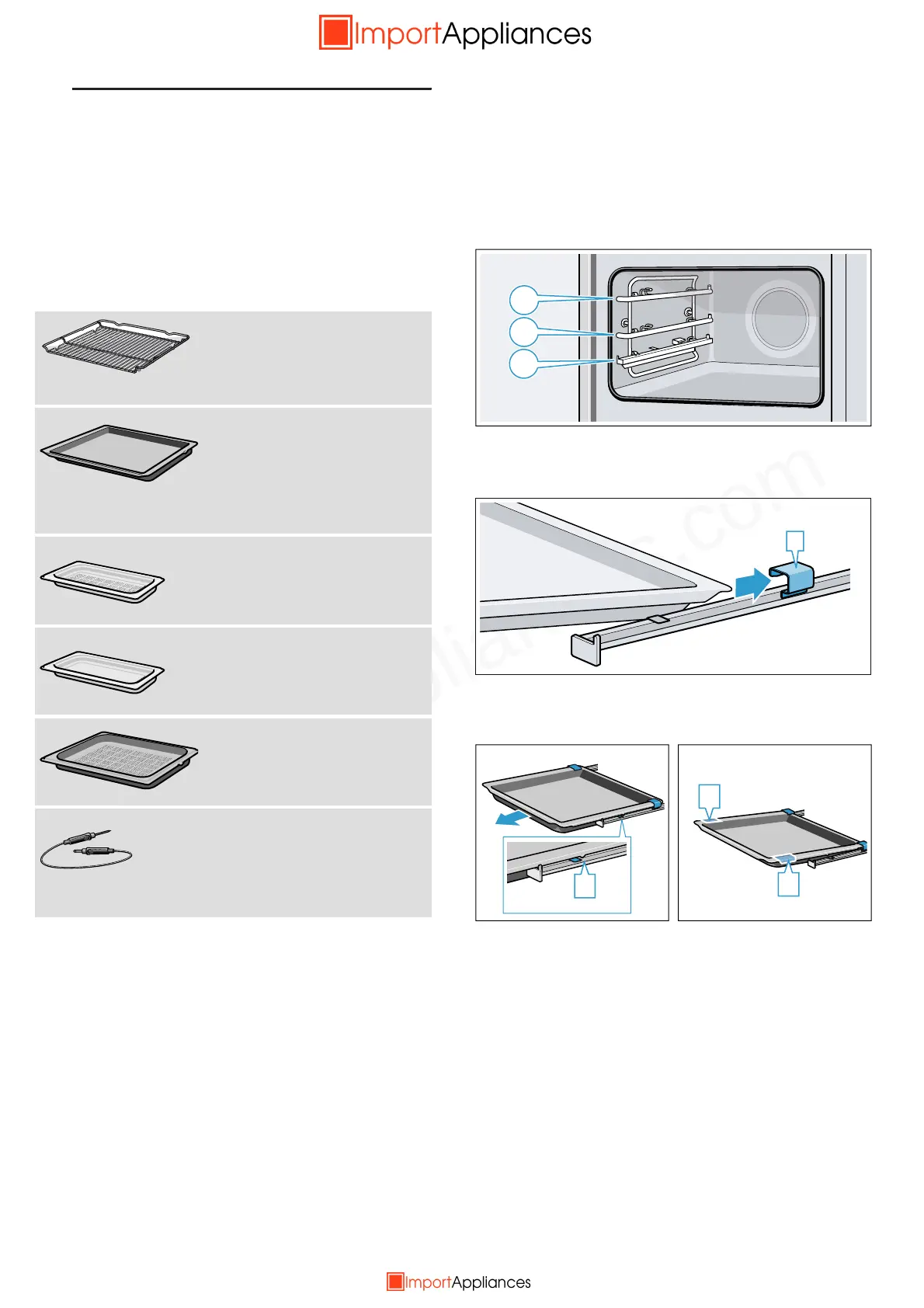 ImportAppliances

ImportAppliances