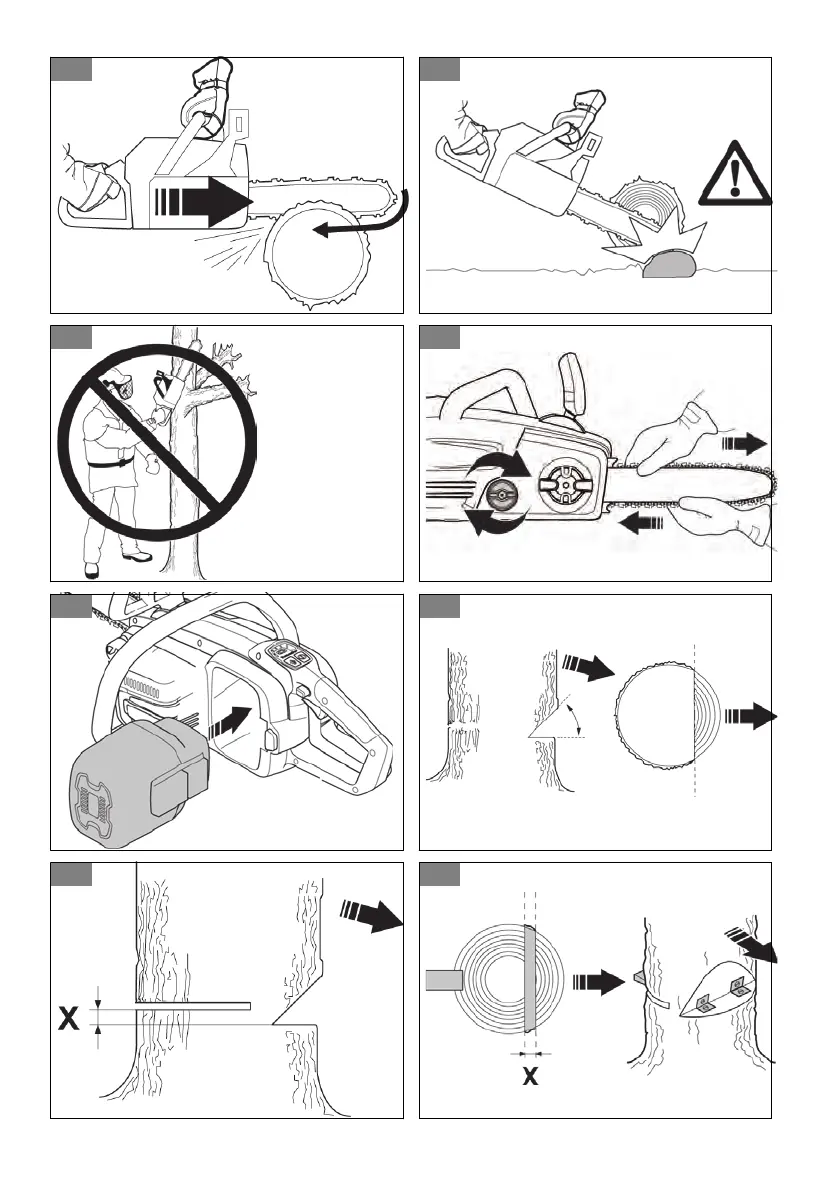 X

X