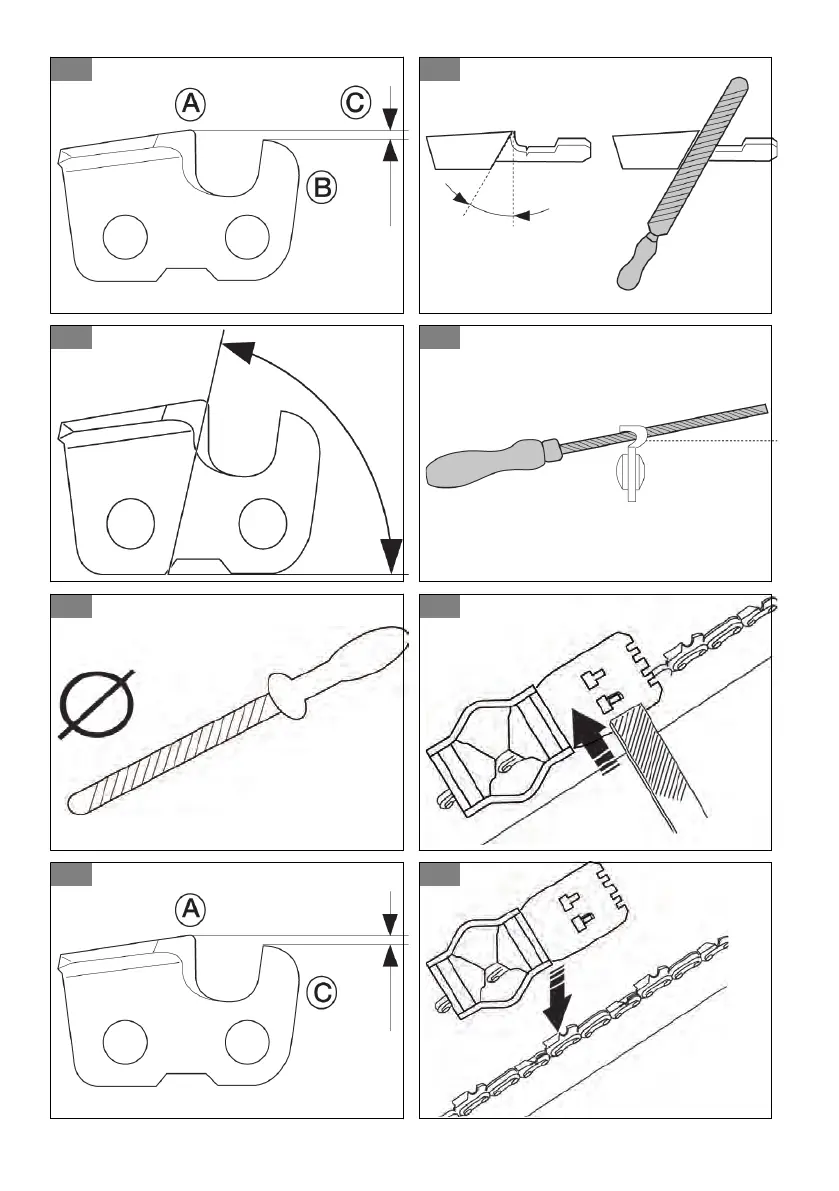 A C B

A C