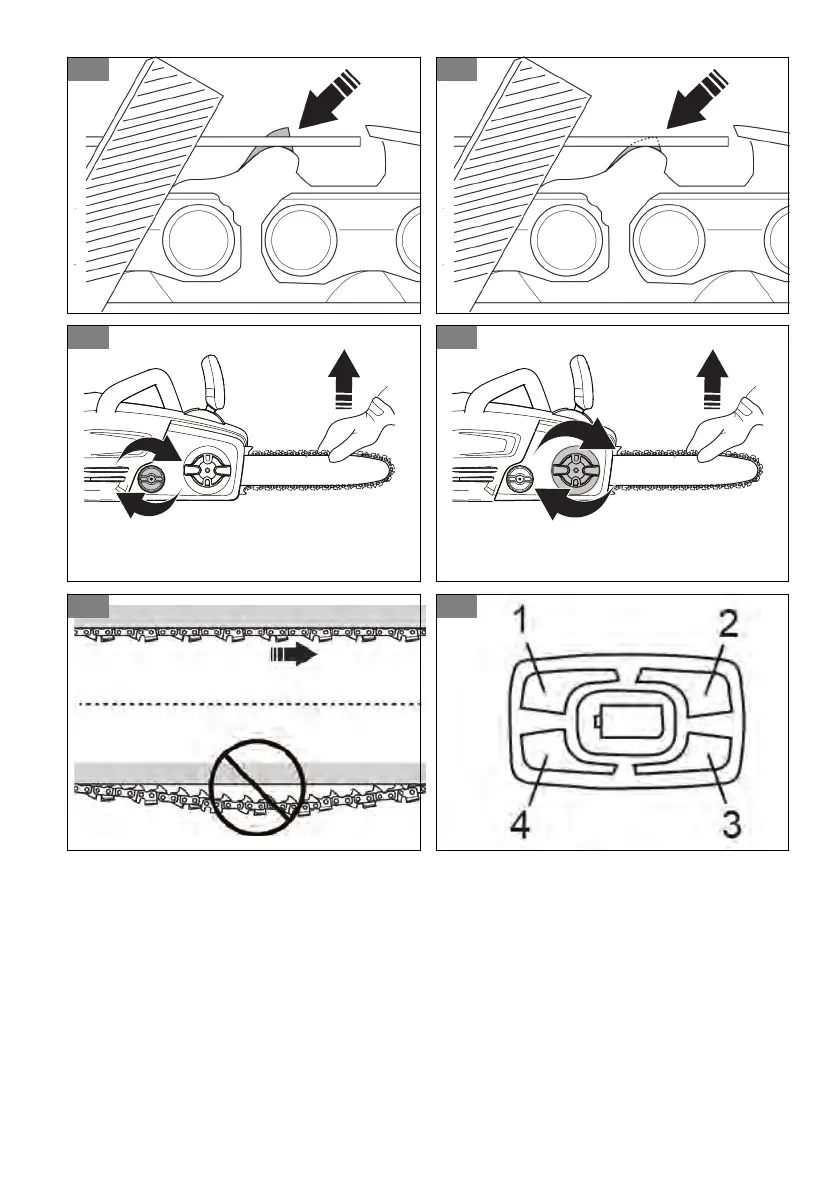 1
2
4
3