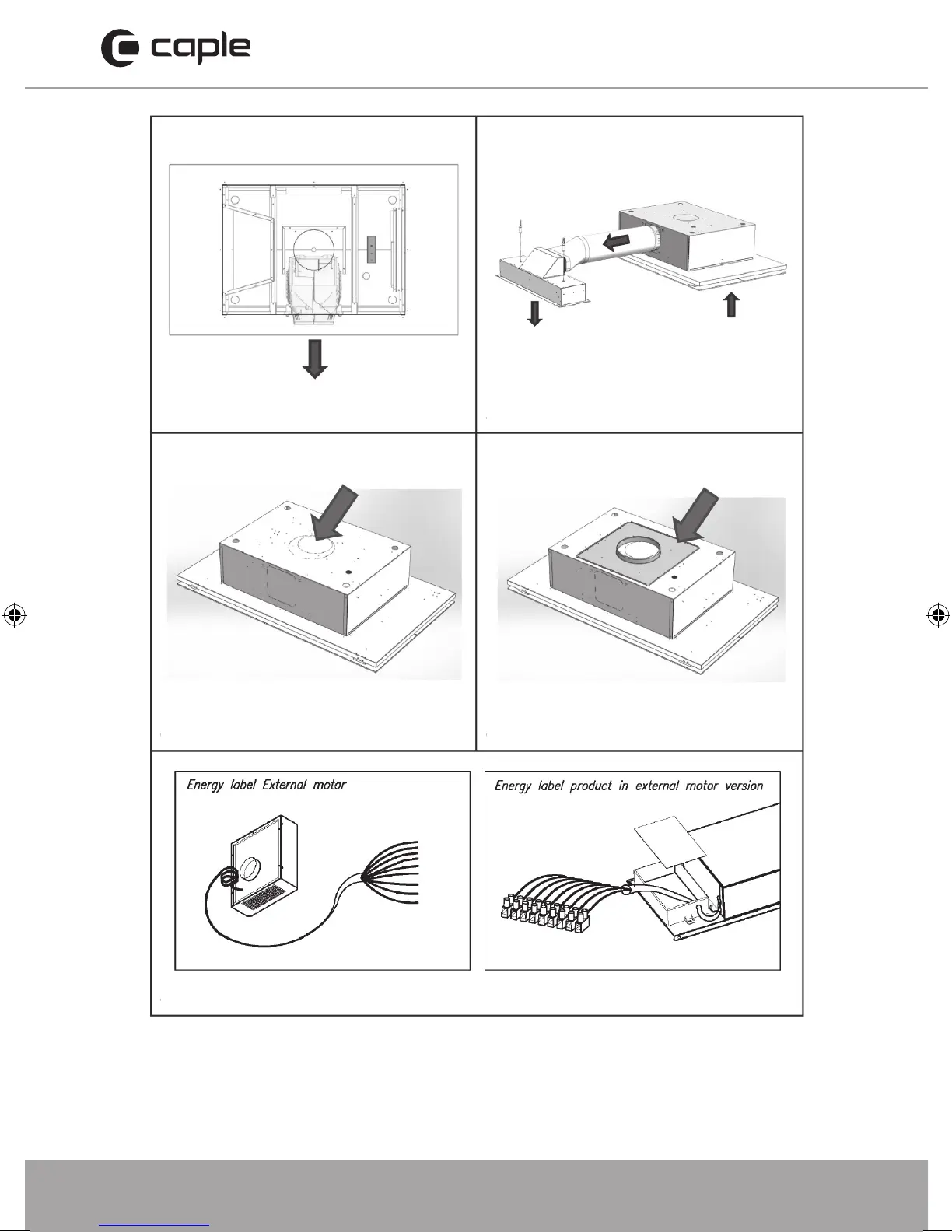 caple

Energy label External motor

Energy label product in external motor version