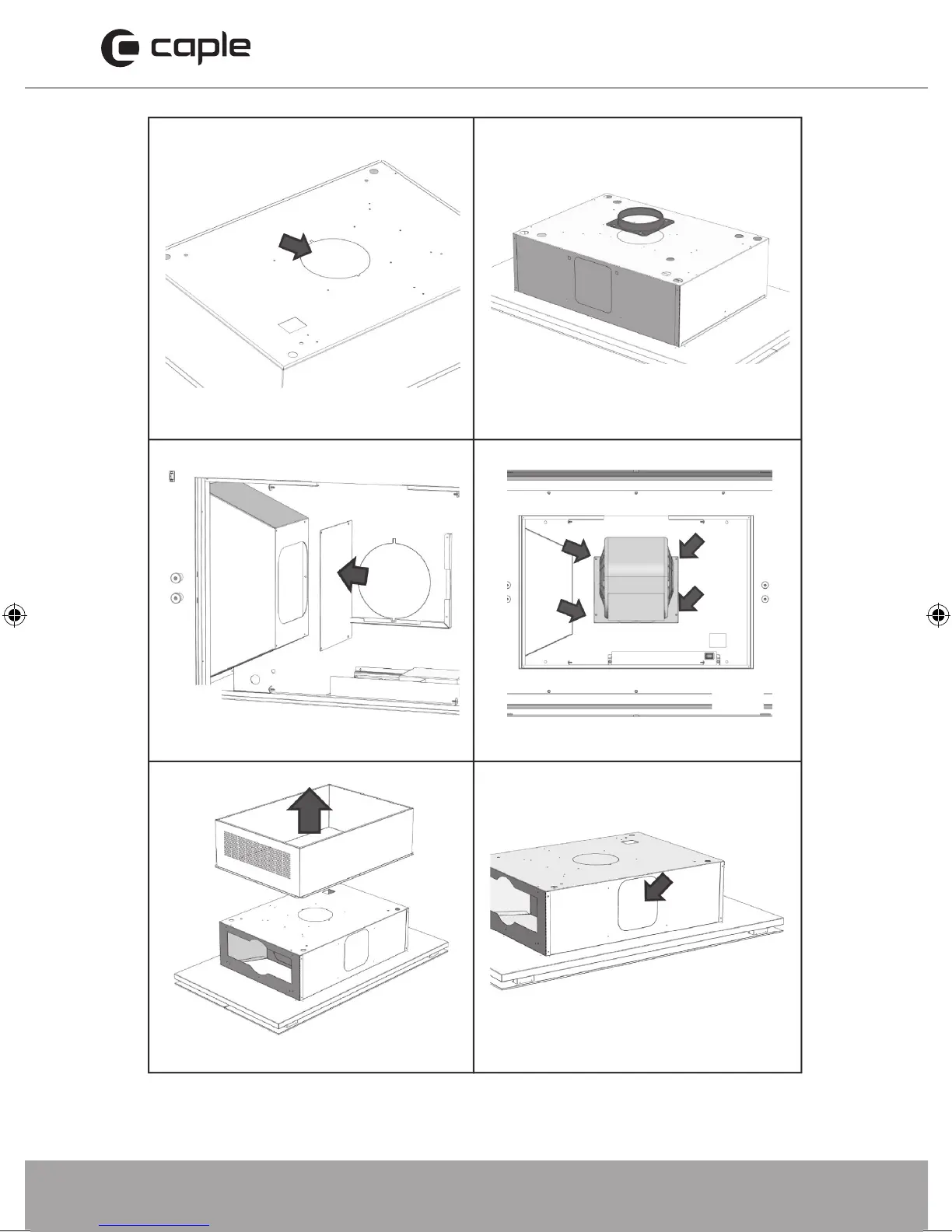 caple