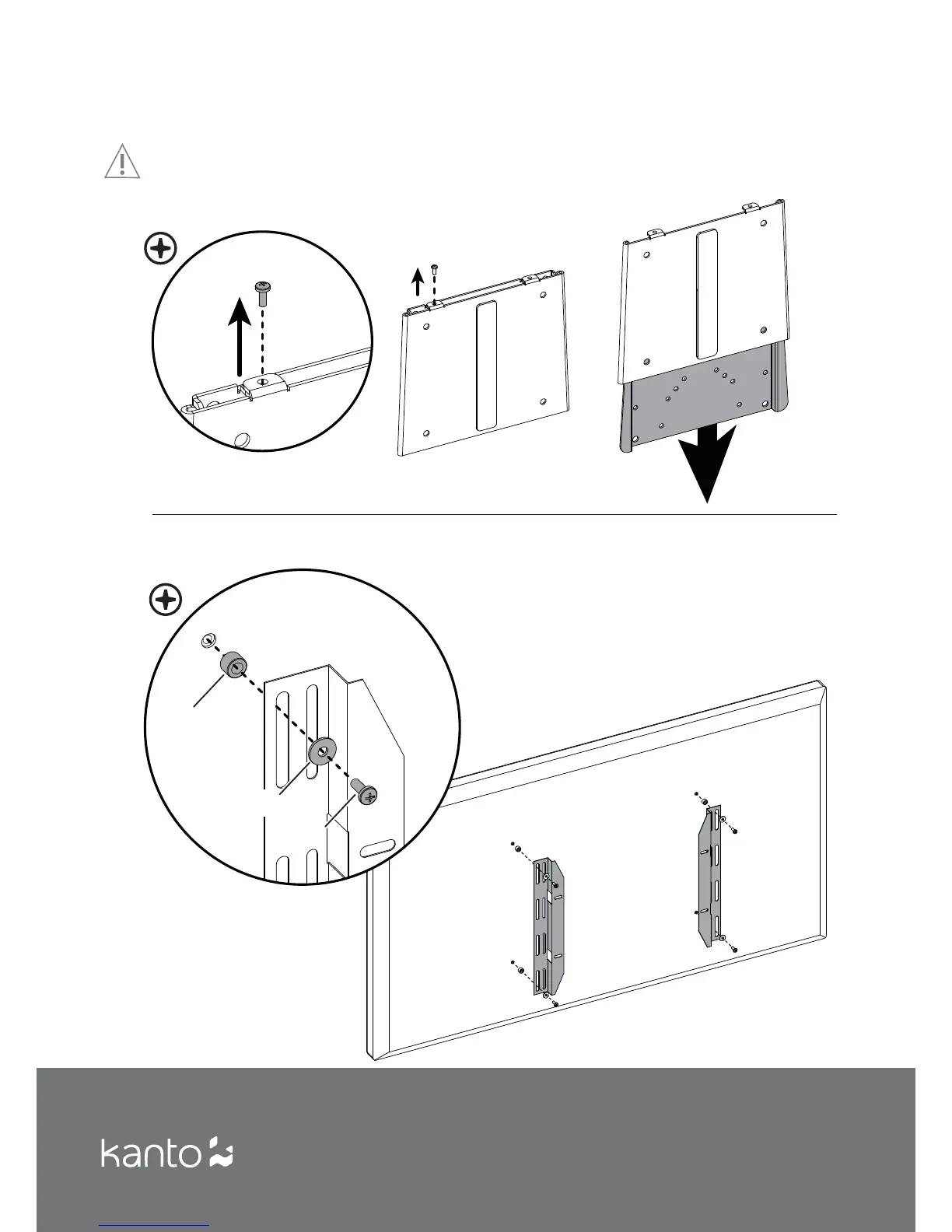 kanto