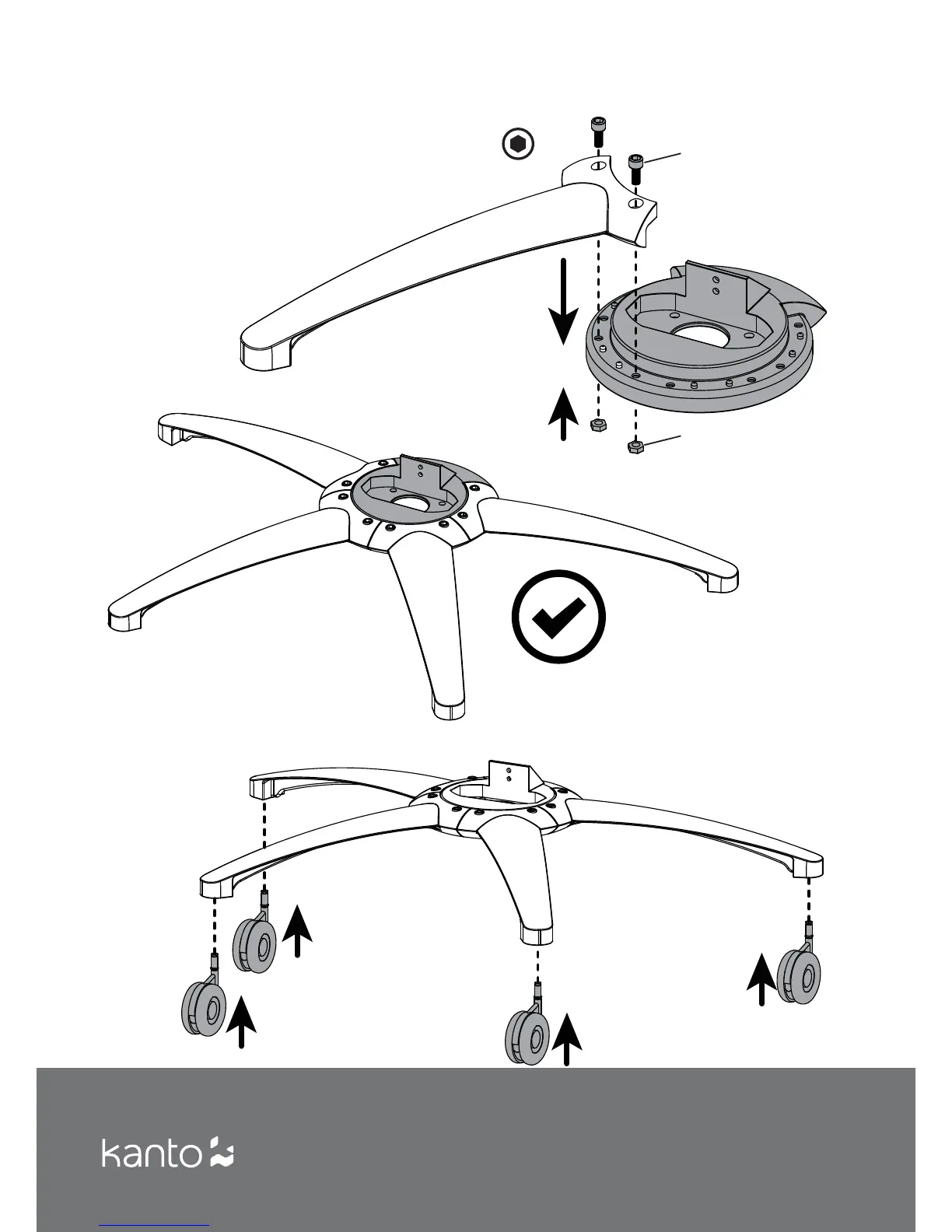 kanto