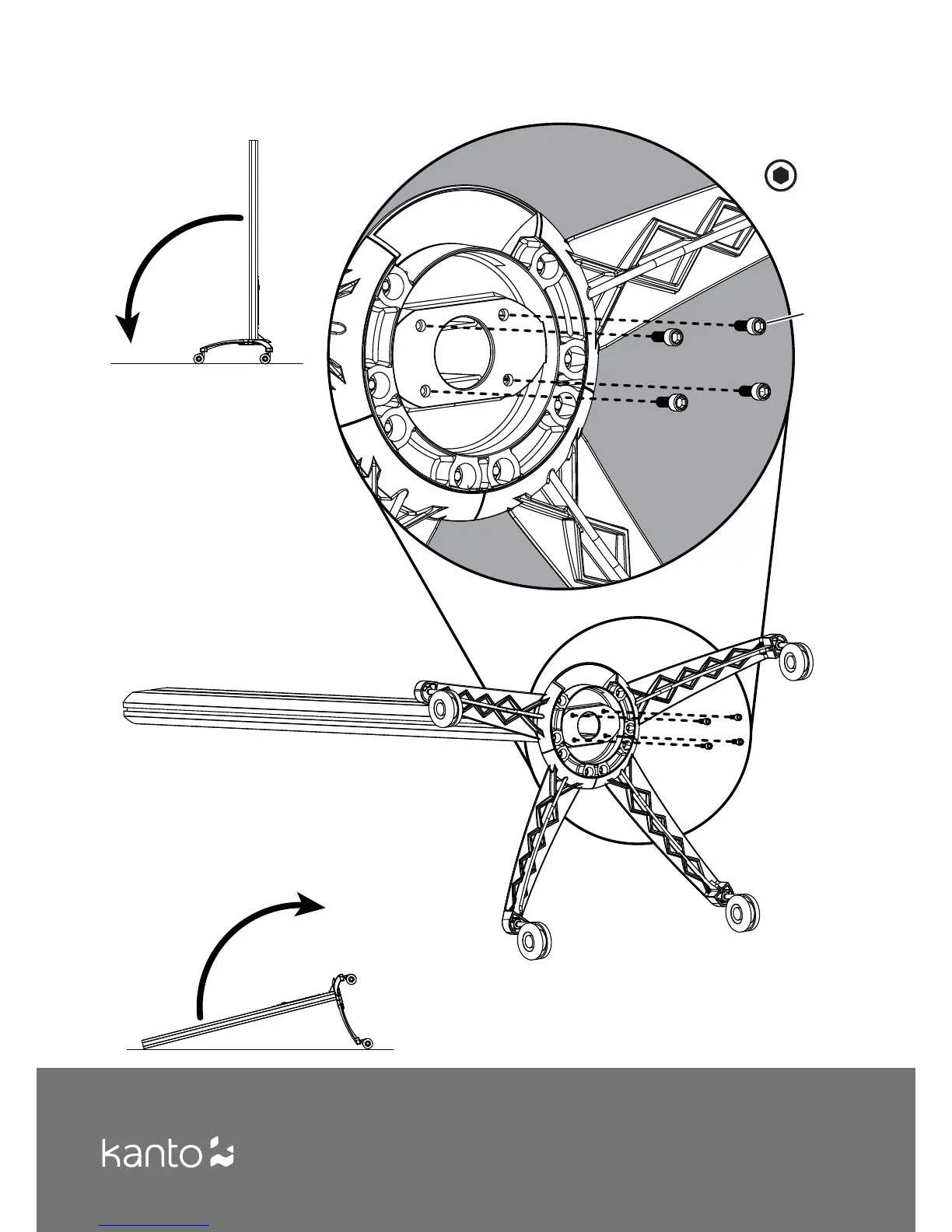 kanto